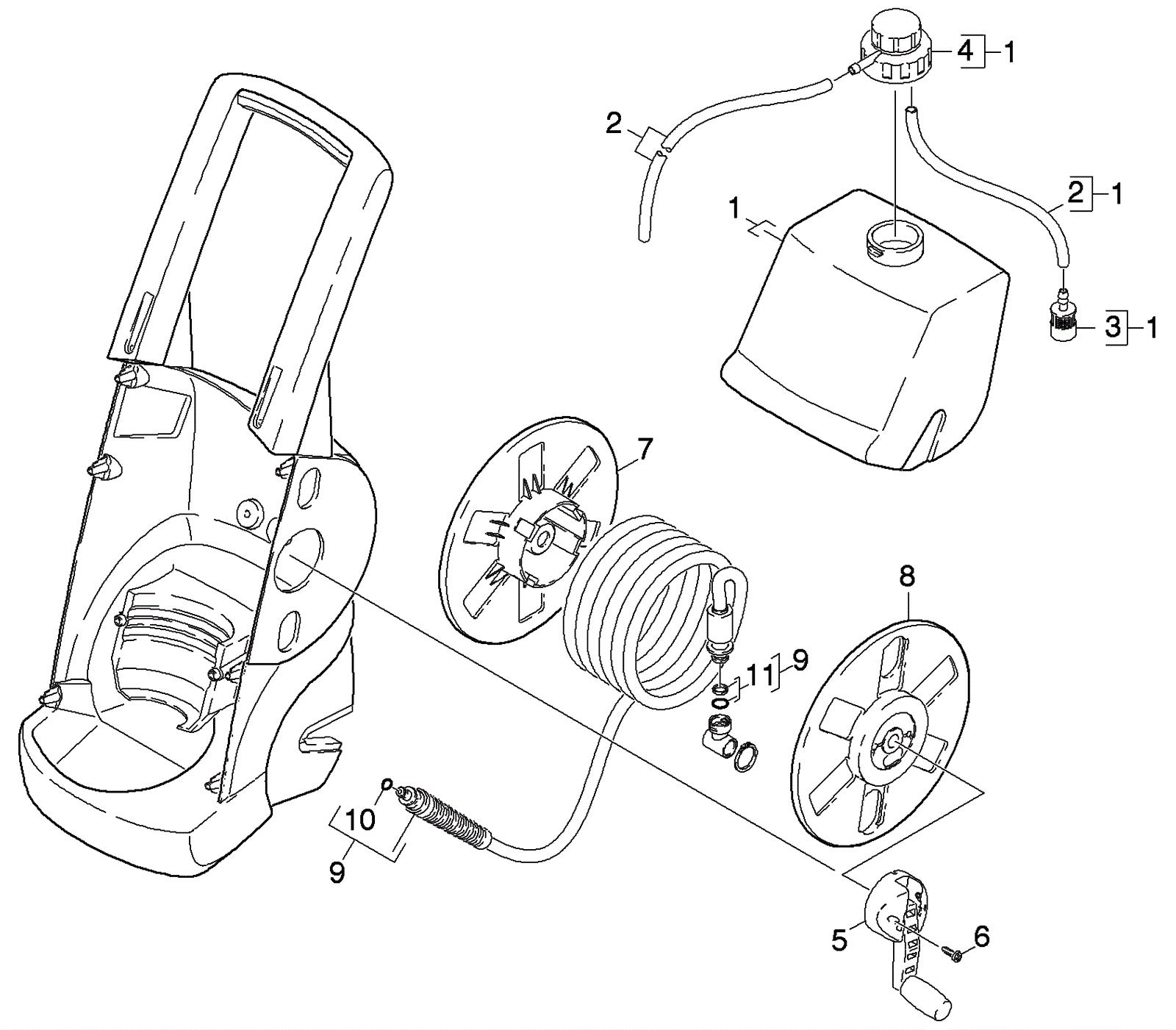 4 1
2
2 1
1
3 1
7
8
11 9
10
9
5
6