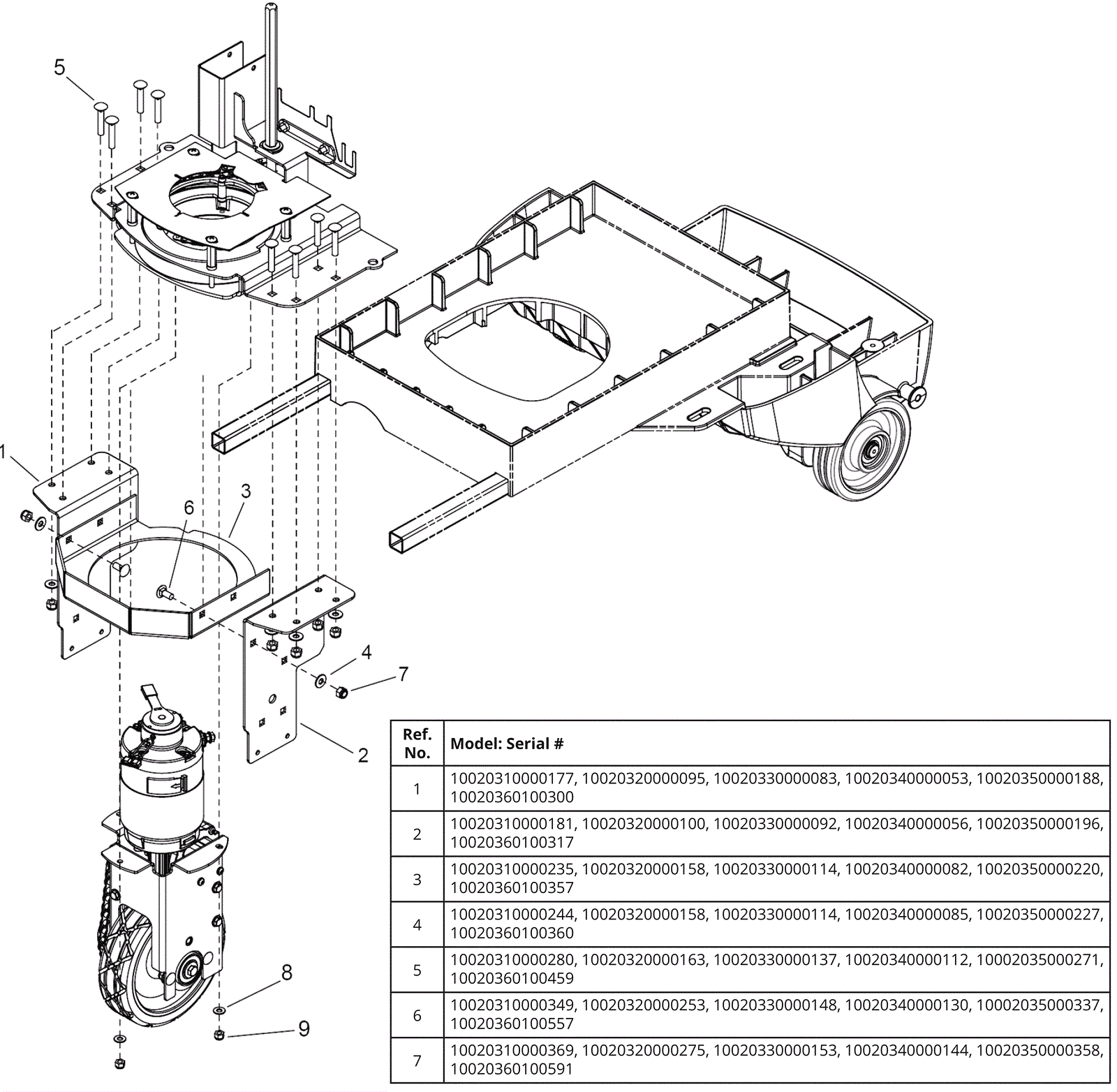 5

1

6

3

4

7

2

8

9

| Ref. No. | Model: Serial # |
|---|---|
| 1 | 10020310000177, 10020320000095, 10020330000083, 10020340000053, 10020350000188, 10020360100300 |
| 2 | 10020310000181, 10020320000100, 10020330000092, 10020340000056, 10020350000196, 10020360100317 |
| 3 | 10020310000235, 10020320000158, 10020330000114, 10020340000082, 10020350000220, 10020360100357 |
| 4 | 10020310000244, 10020320000158, 10020330000114, 10020340000085, 10020350000227, 10020360100360 |
| 5 | 10020310000280, 10020320000163, 10020330000137, 10020340000112, 10002035000271, 10020360100459 |
| 6 | 10020310000349, 10020320000253, 10020330000148, 10020340000130, 10002035000337, 10020360100557 |
| 7 | 10020310000369, 10020320000275, 10020330000153, 10020340000144, 10020350000358, 10020360100591 |