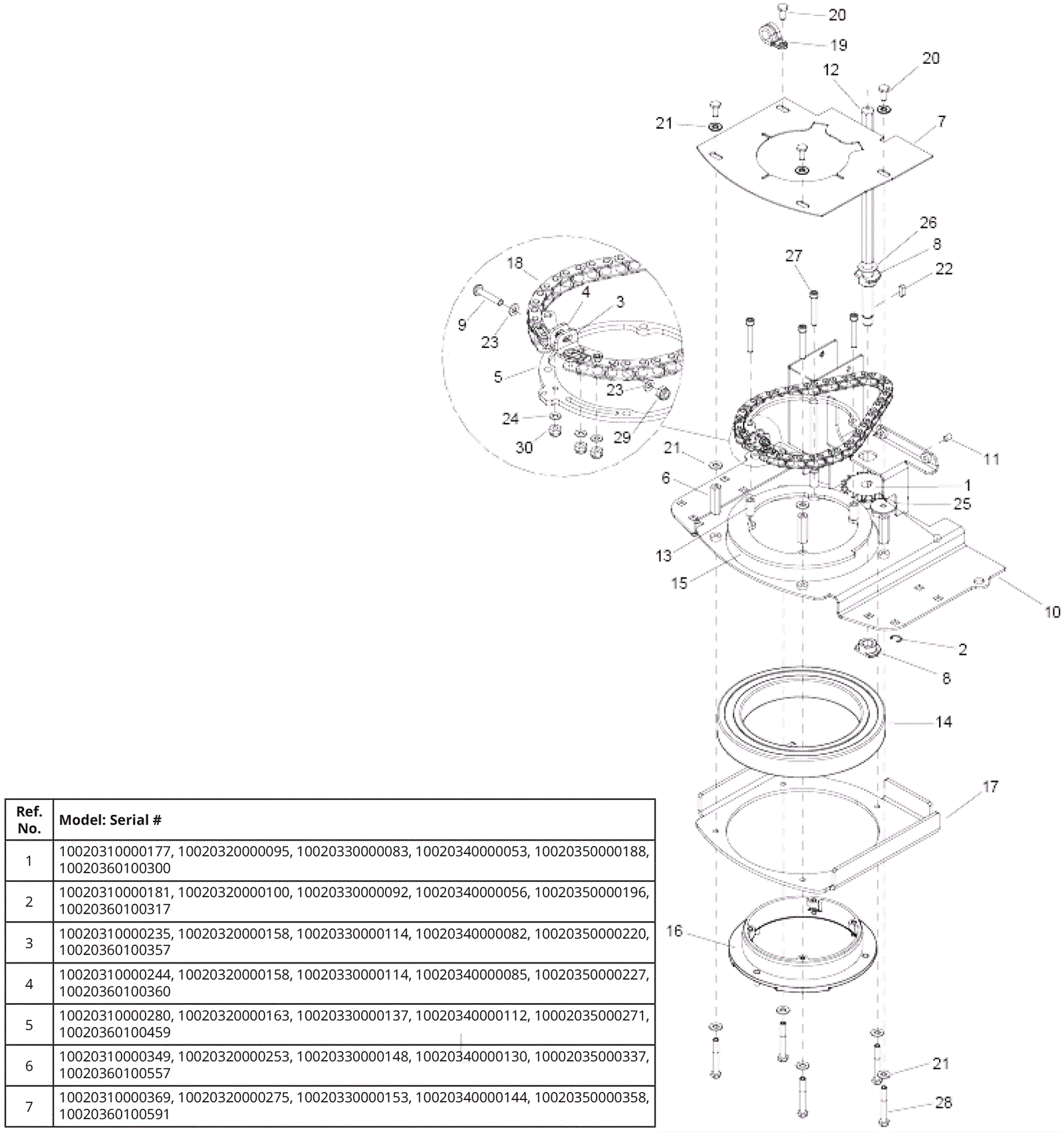 20
19
20
12
21
7
26
8
27
22
18
4
3
9
23
5
23
24
29
30
21
11
6
1
25
13
15
10
2
8
14
17
16
21
28

| Ref. No. | Model: Serial # |
|---|---|
| 1 | 10020310000177, 10020320000095, 10020330000083, 10020340000053, 10020350000188, 10020360100300 |
| 2 | 10020310000181, 10020320000100, 10020330000092, 10020340000056, 10020350000196, 10020360100317 |
| 3 | 10020310000235, 10020320000158, 10020330000114, 10020340000082, 10020350000220, 10020360100357 |
| 4 | 10020310000244, 10020320000158, 10020330000114, 10020340000085, 10020350000227, 10020360100360 |
| 5 | 10020310000280, 10020320000163, 10020330000137, 10020340000112, 10002035000271, 10020360100459 |
| 6 | 10020310000349, 10020320000253, 10020330000148, 10020340000130, 10002035000337, 10020360100557 |
| 7 | 10020310000369, 10020320000275, 10020330000153, 10020340000144, 10020350000358, 10020360100591 |