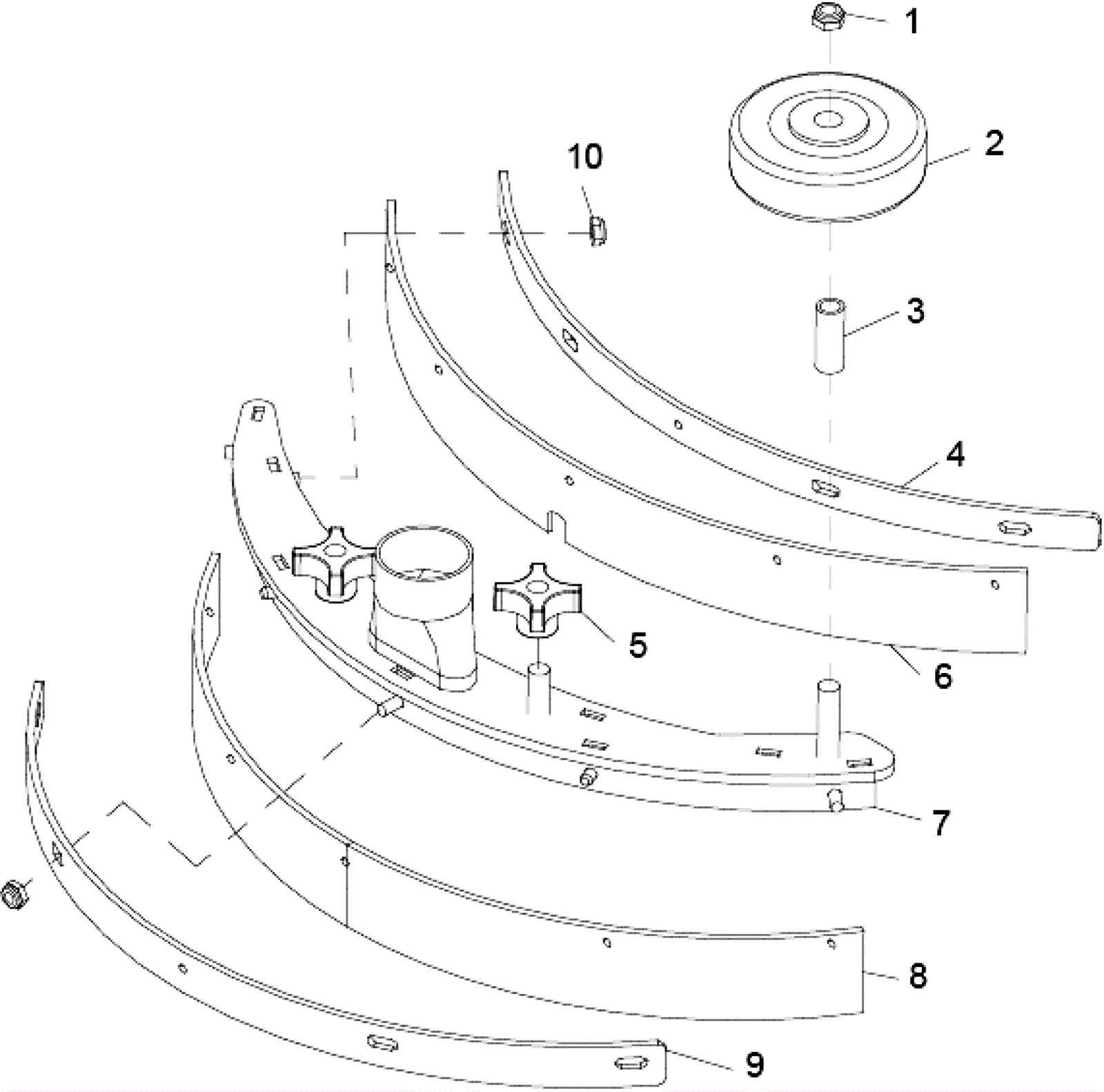 1
2
10
3
4
5
6
7
8
9