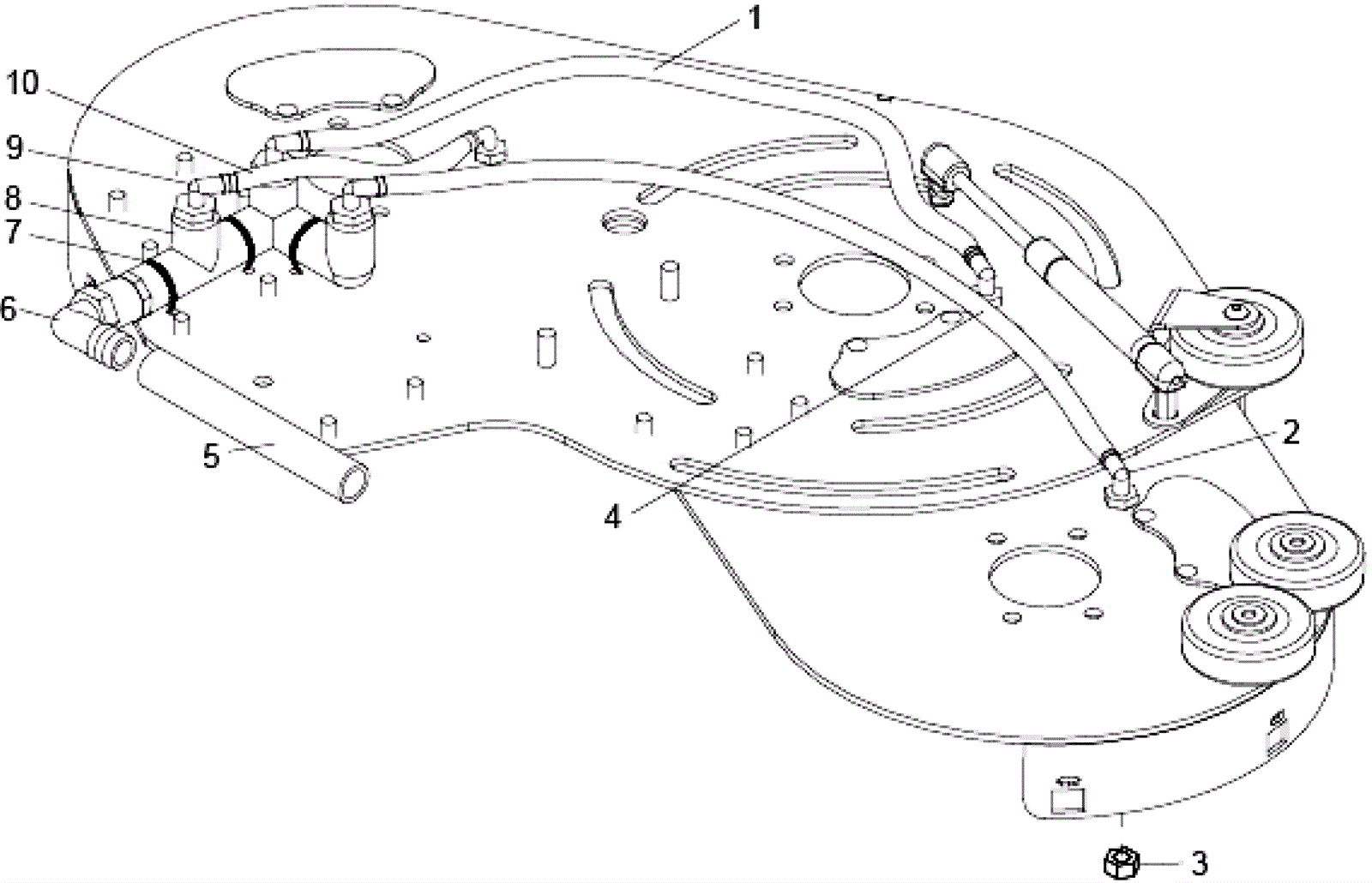 1
10
9
8
7
6
5
4
2
3