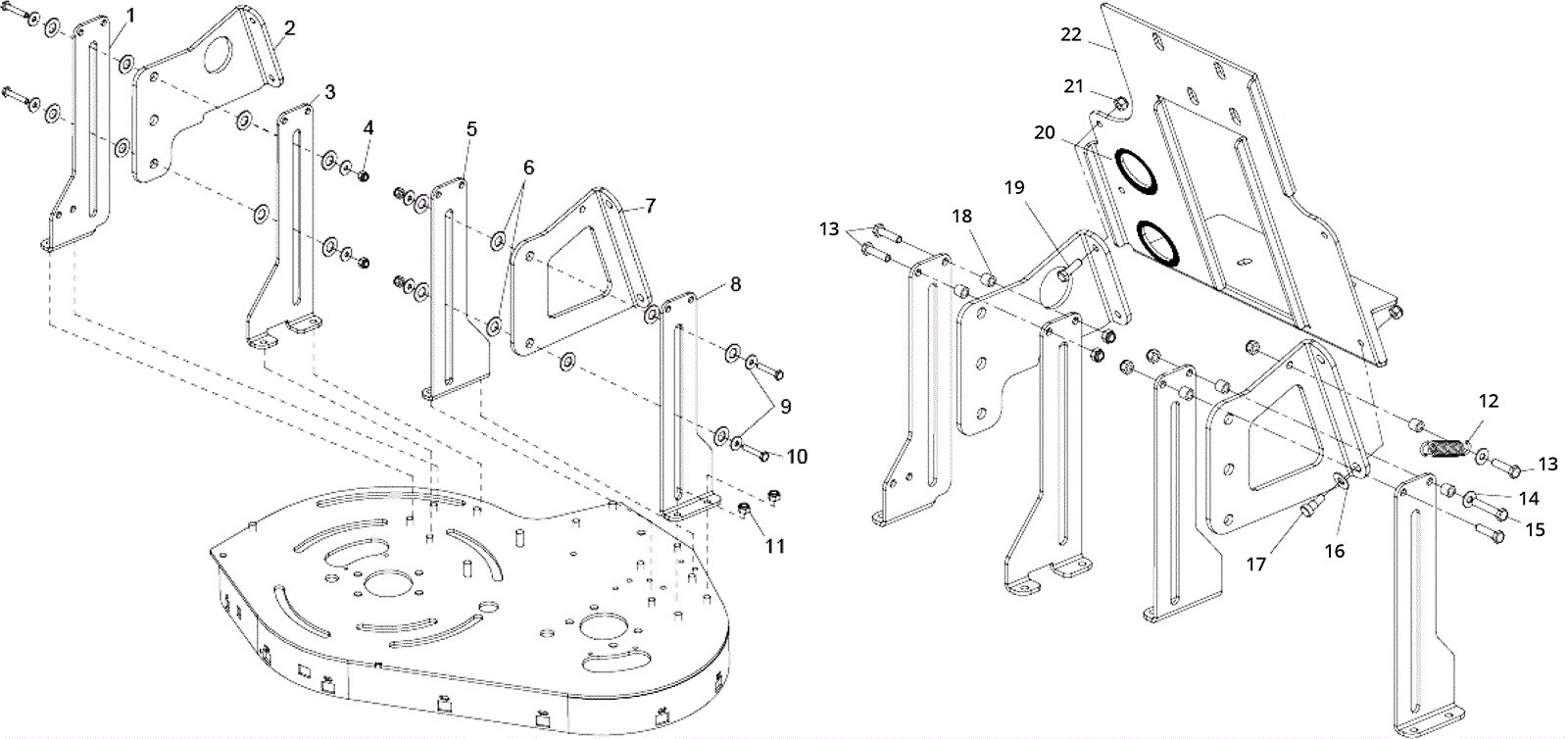 1
2
3
4
5
6
7
8
9
10
11
22
21
20
19
18
13
12
13
14
15
16
17