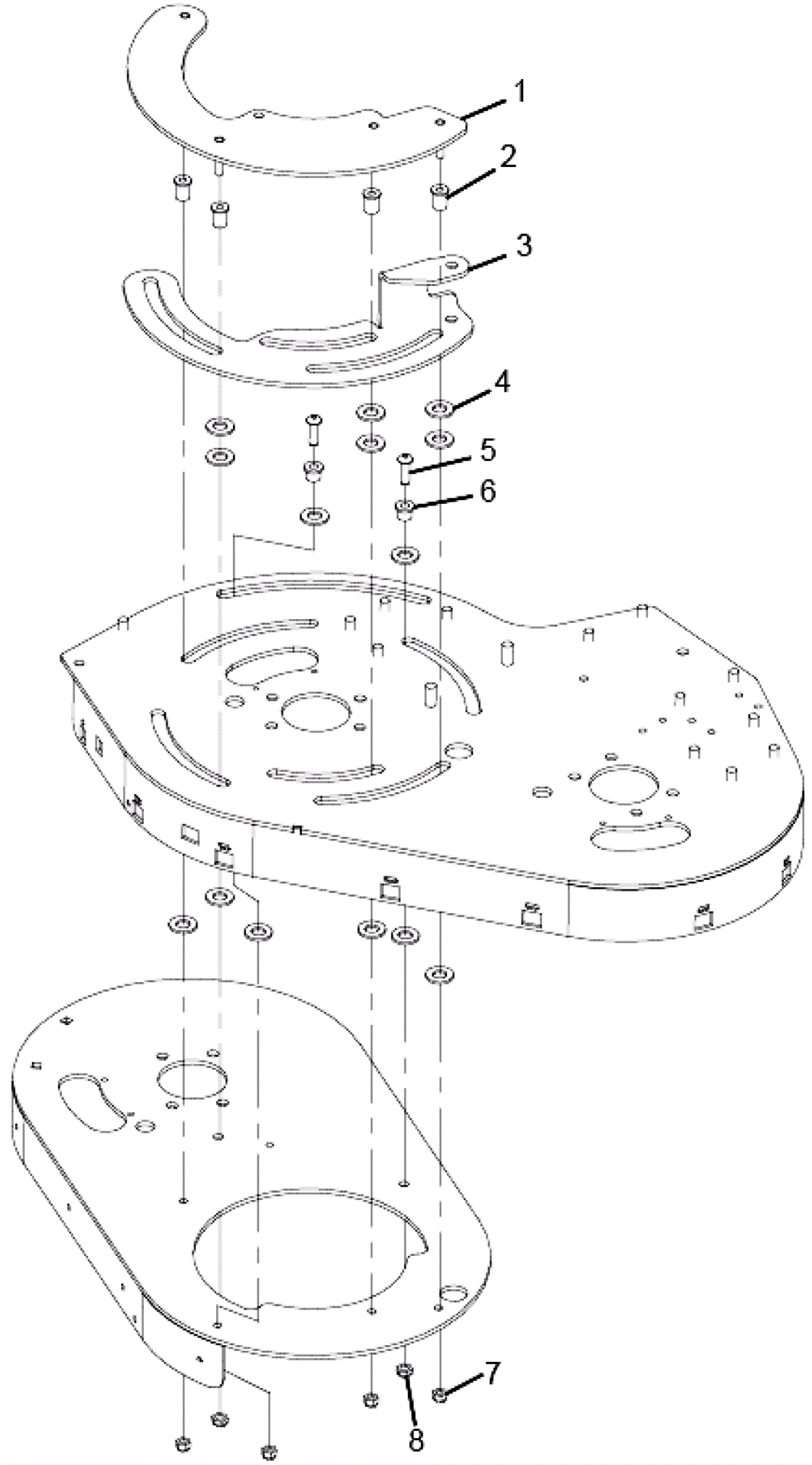 1
2
3
4
5
6
7
8