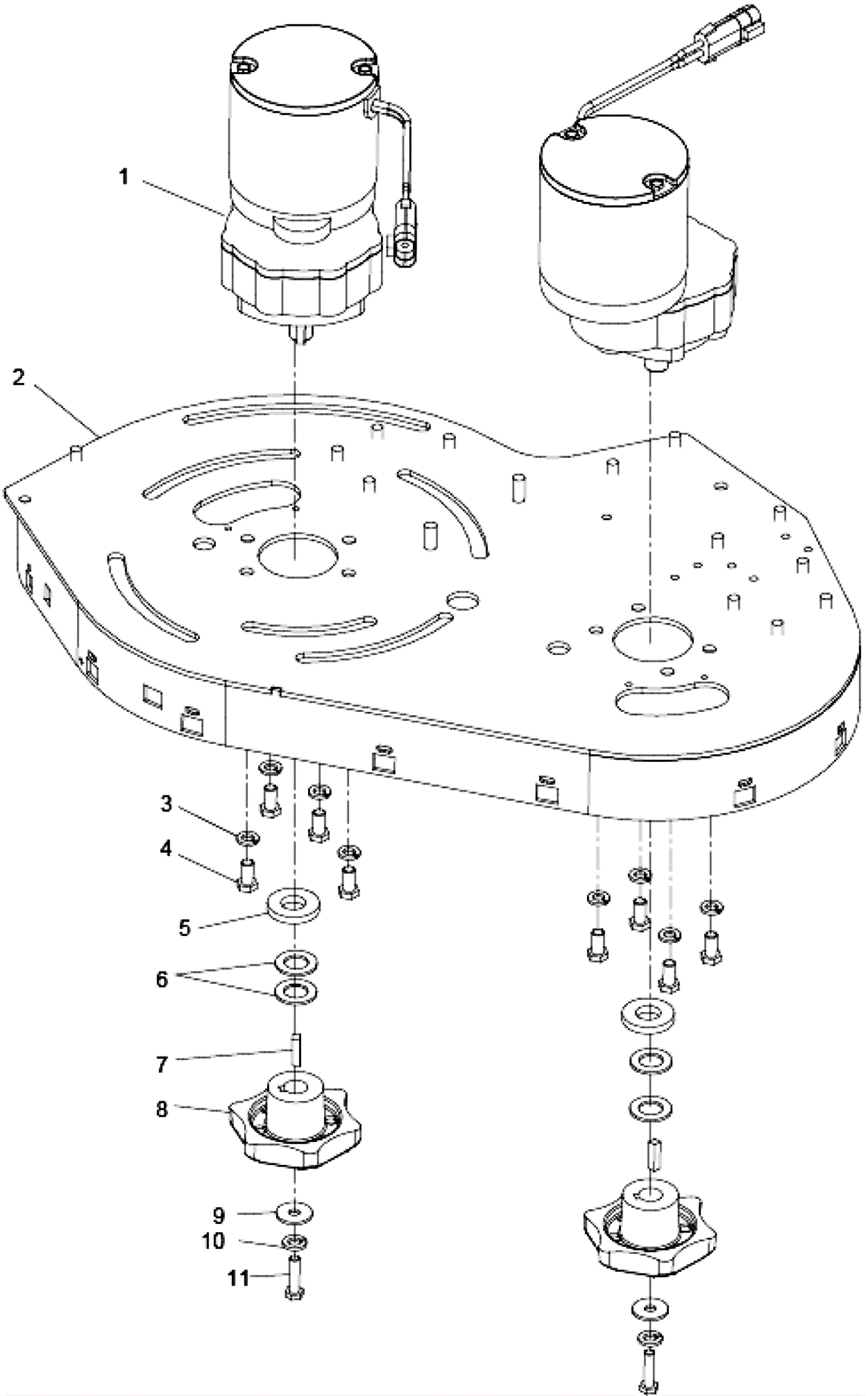 1
2
3
4
5
6
7
8
9
10
11