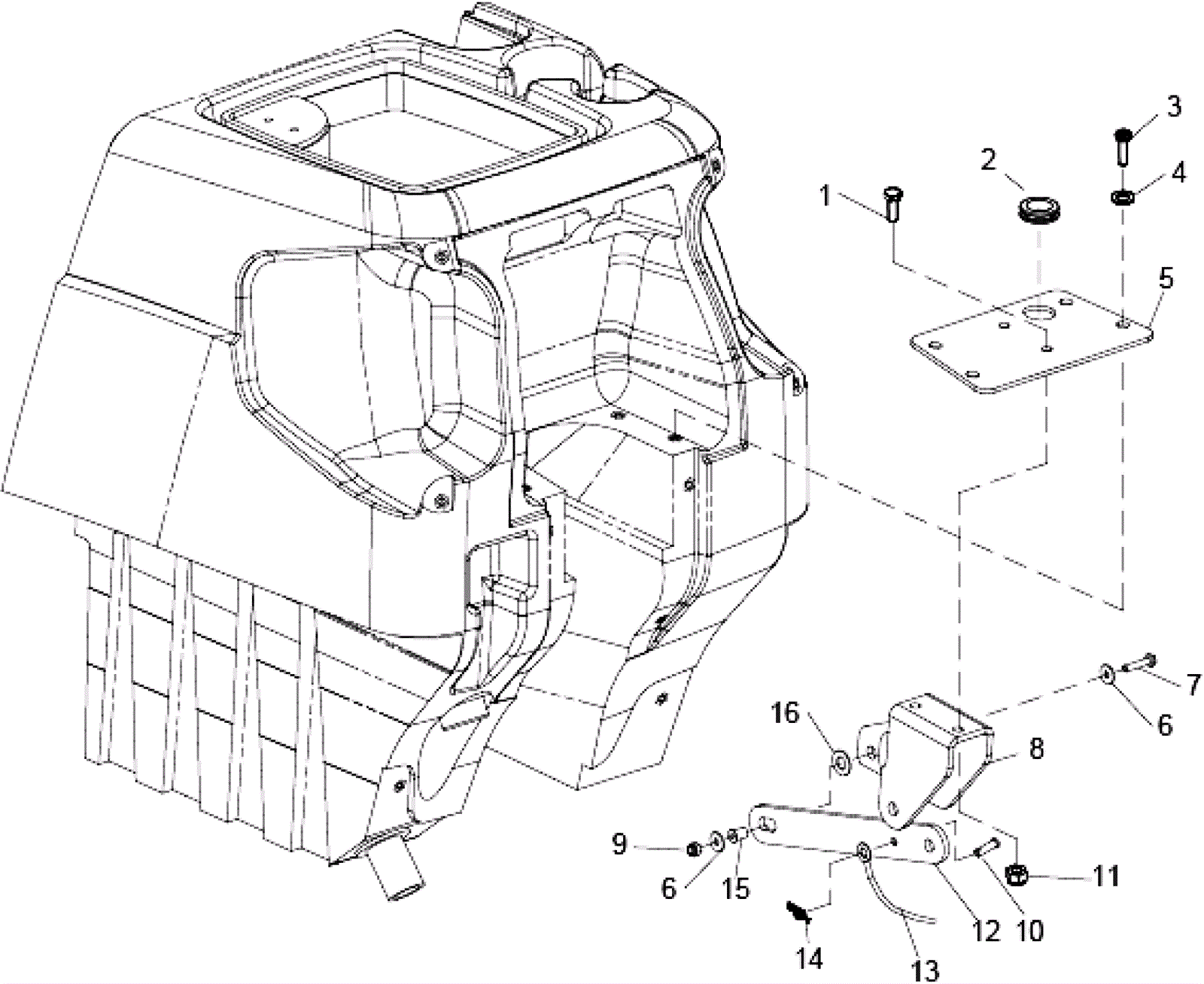 3
2
4
1
5
7
6
16
8
9
6
15
11
12
10
14
13