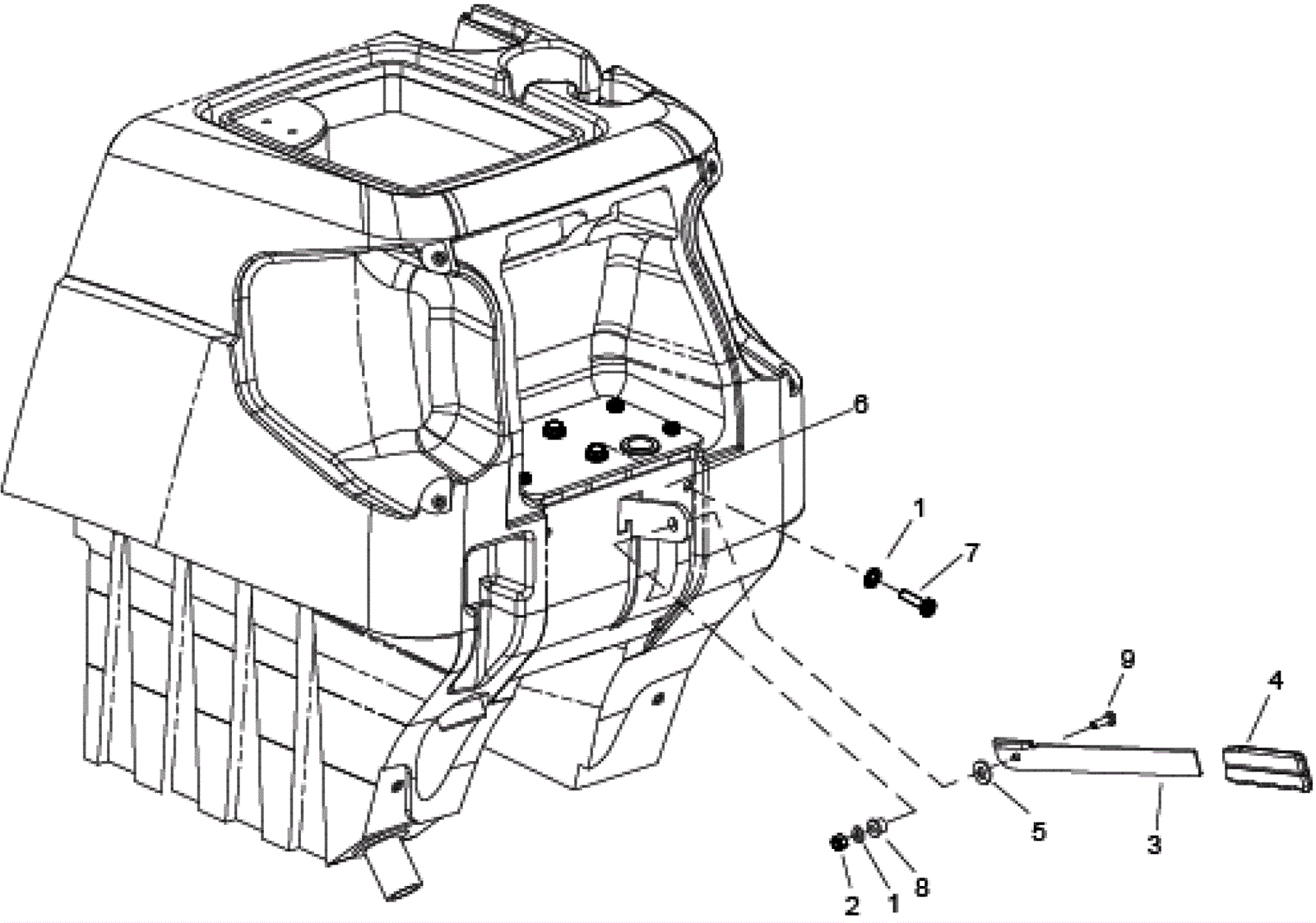 6
1
7
9
4
5
3
2
1
8