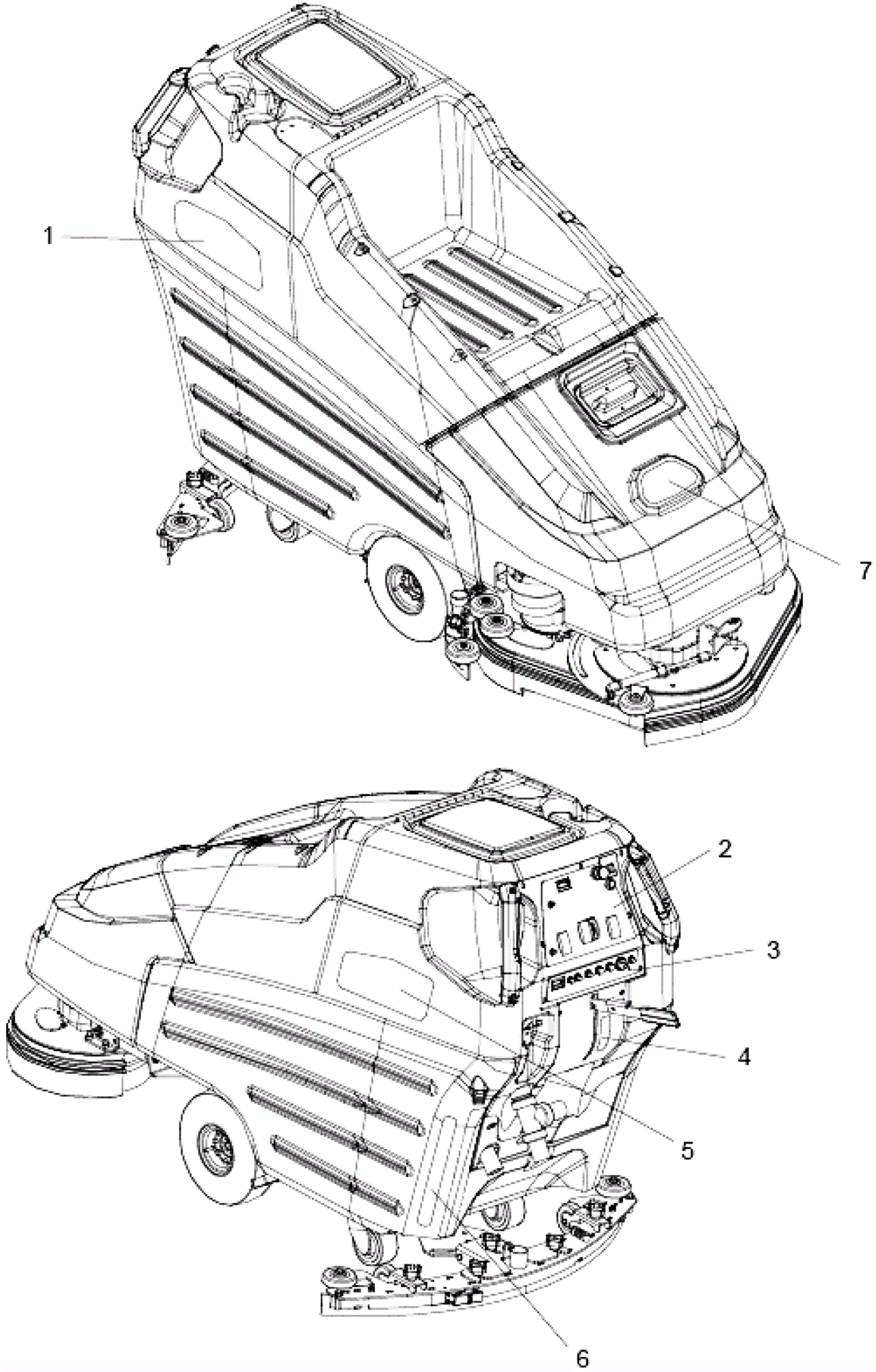 1
7
2
3
4
5
6