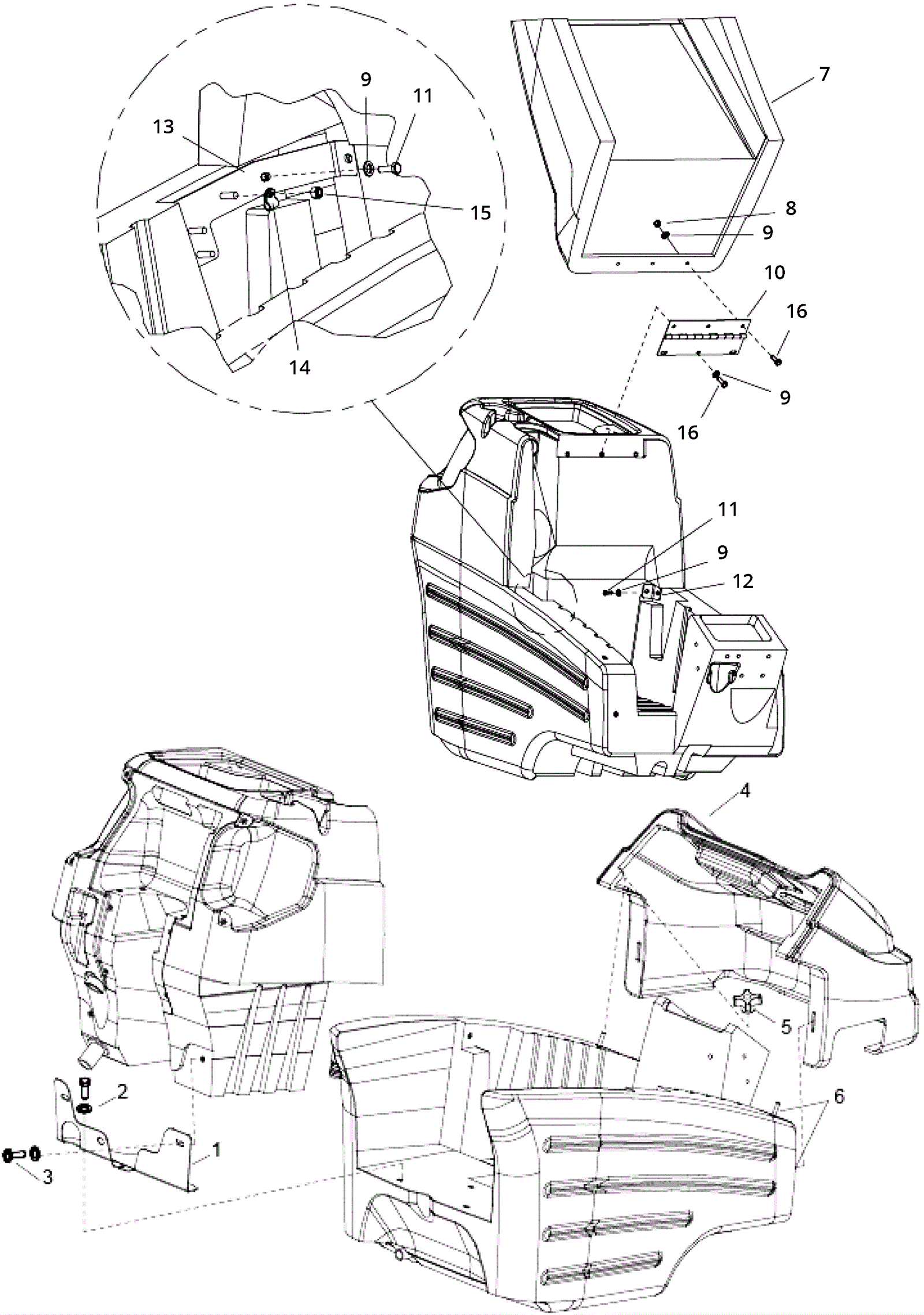 9
11
13
15
14
7
8
9
10
16
9
16
11
9
12
4
5
6
2
1
3