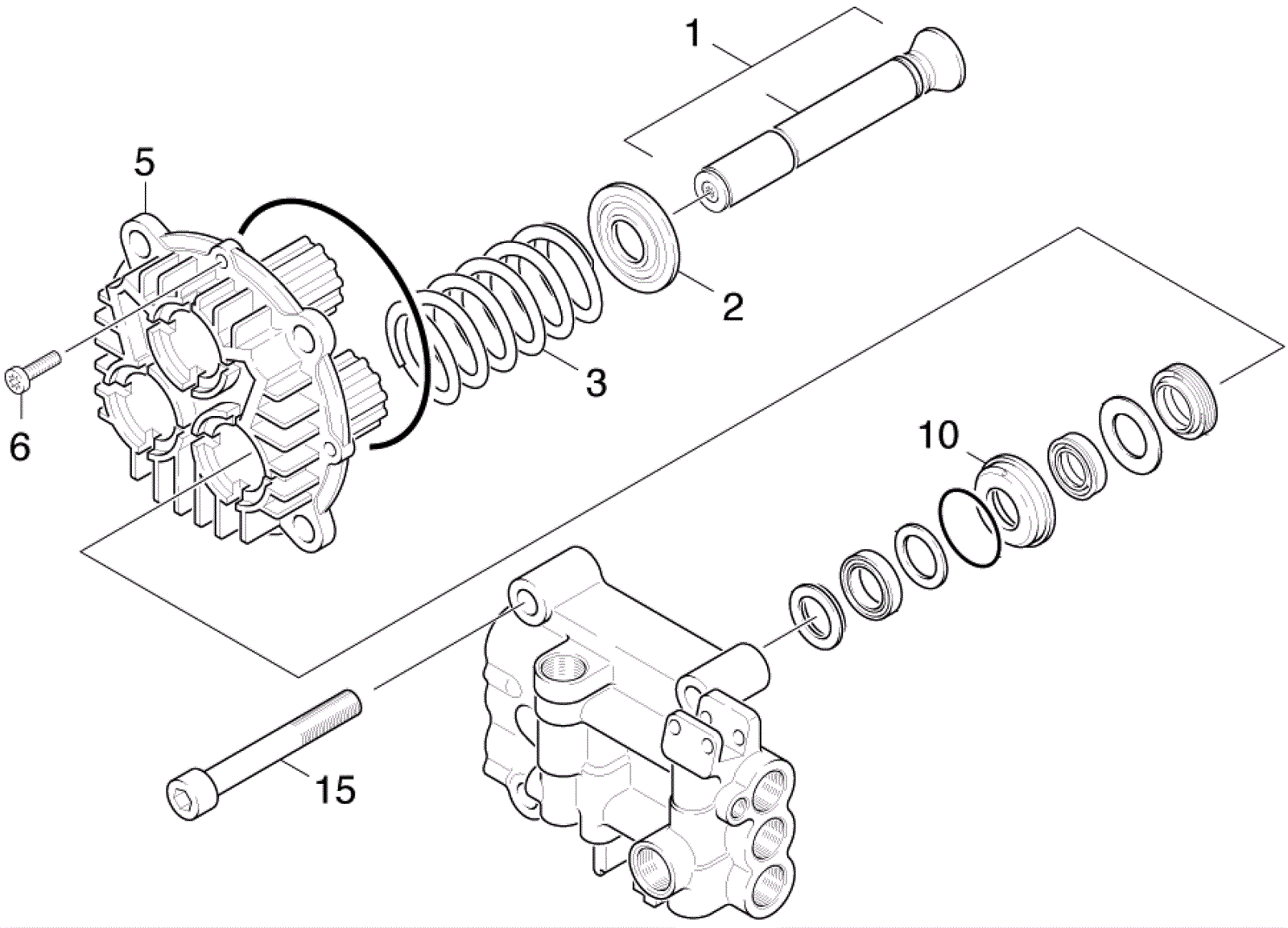 1
5
2
3
6
10
15