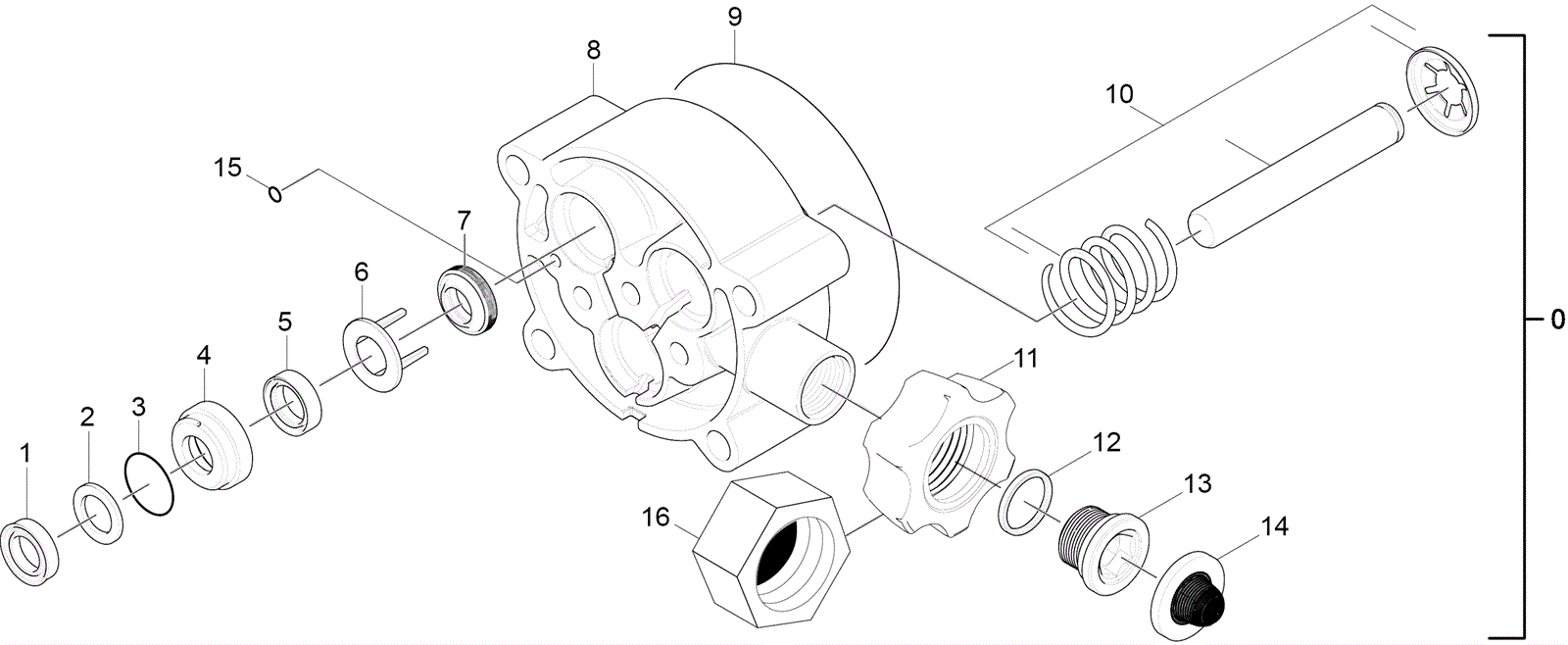 9
8
10
15
7
6
5
4
3
2
1
0
11
12
13
14
16