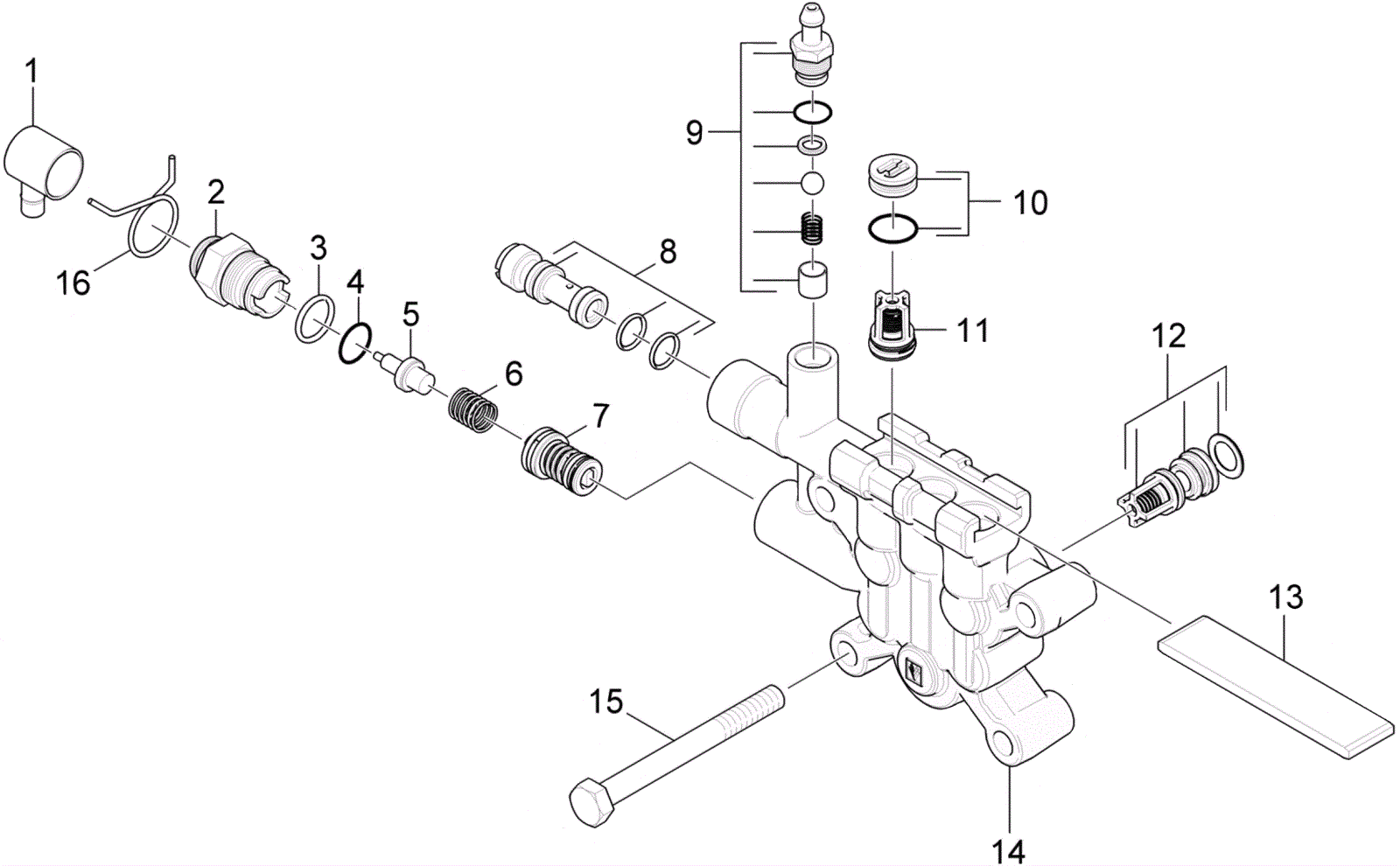 1
2
16
3
4
5
6
7
8
9
10
11
12
13
15
14