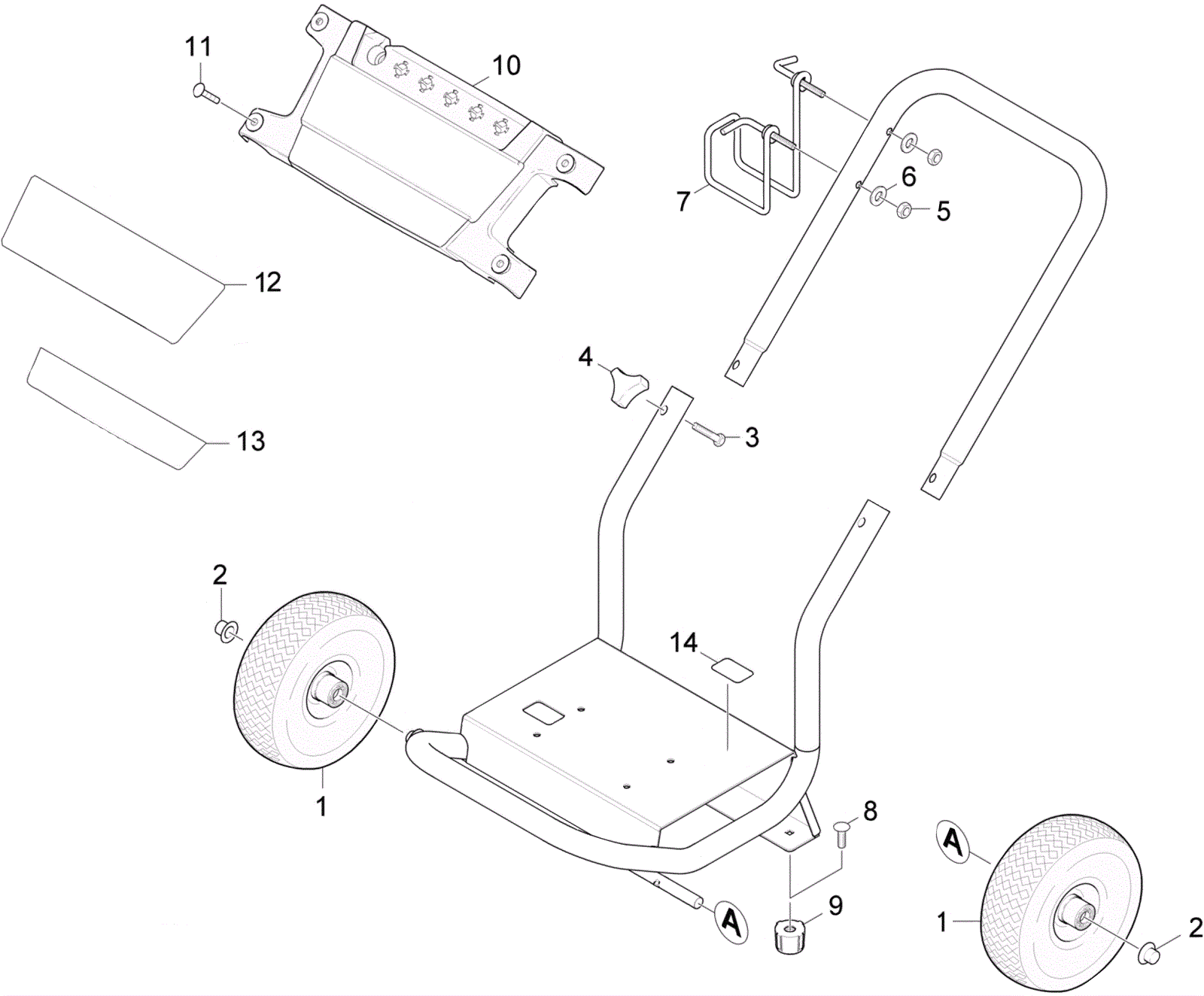 11
10
7
6
5
12
4
3
13
2
14
1
8
A
A
9
1
2