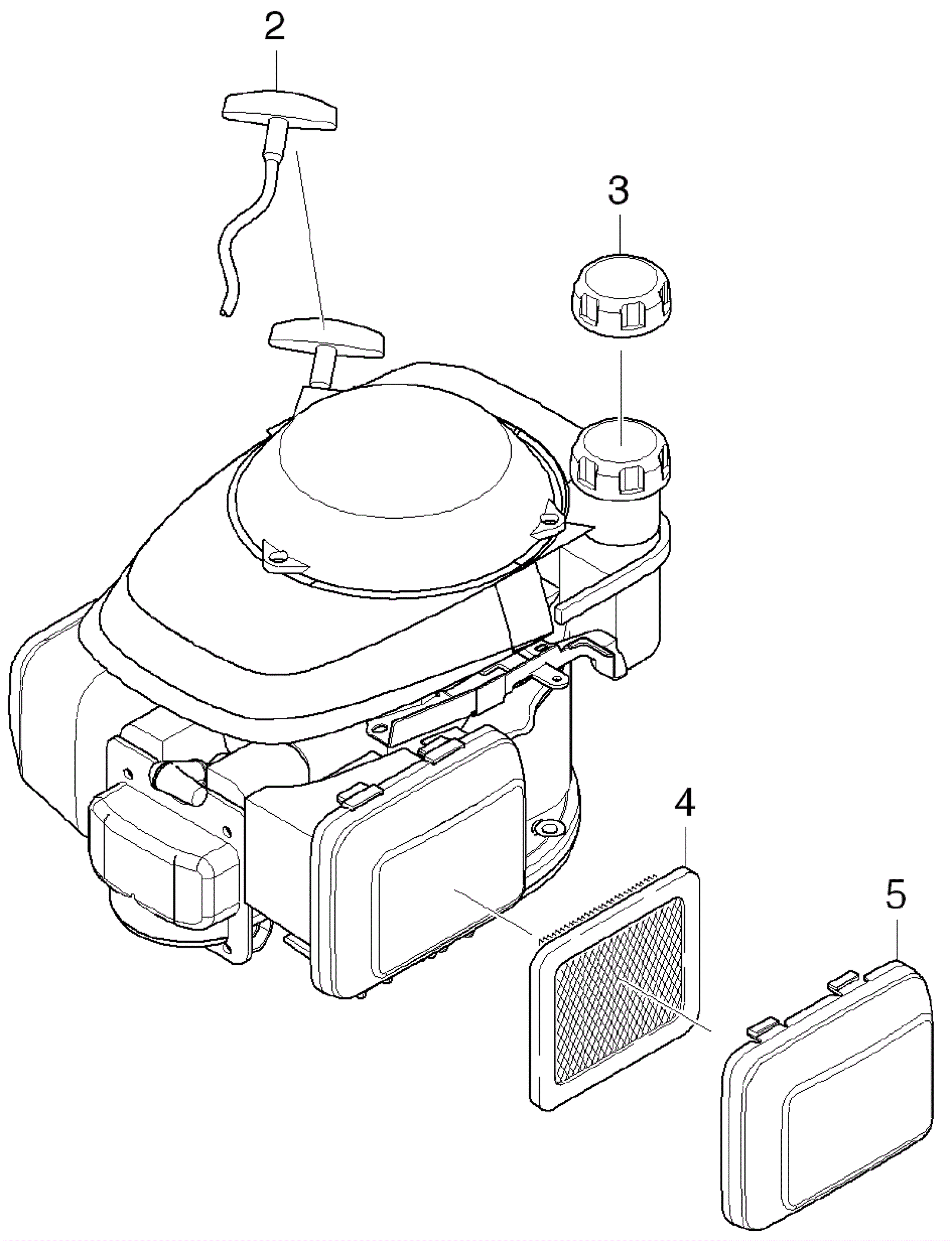 2

3

4

5