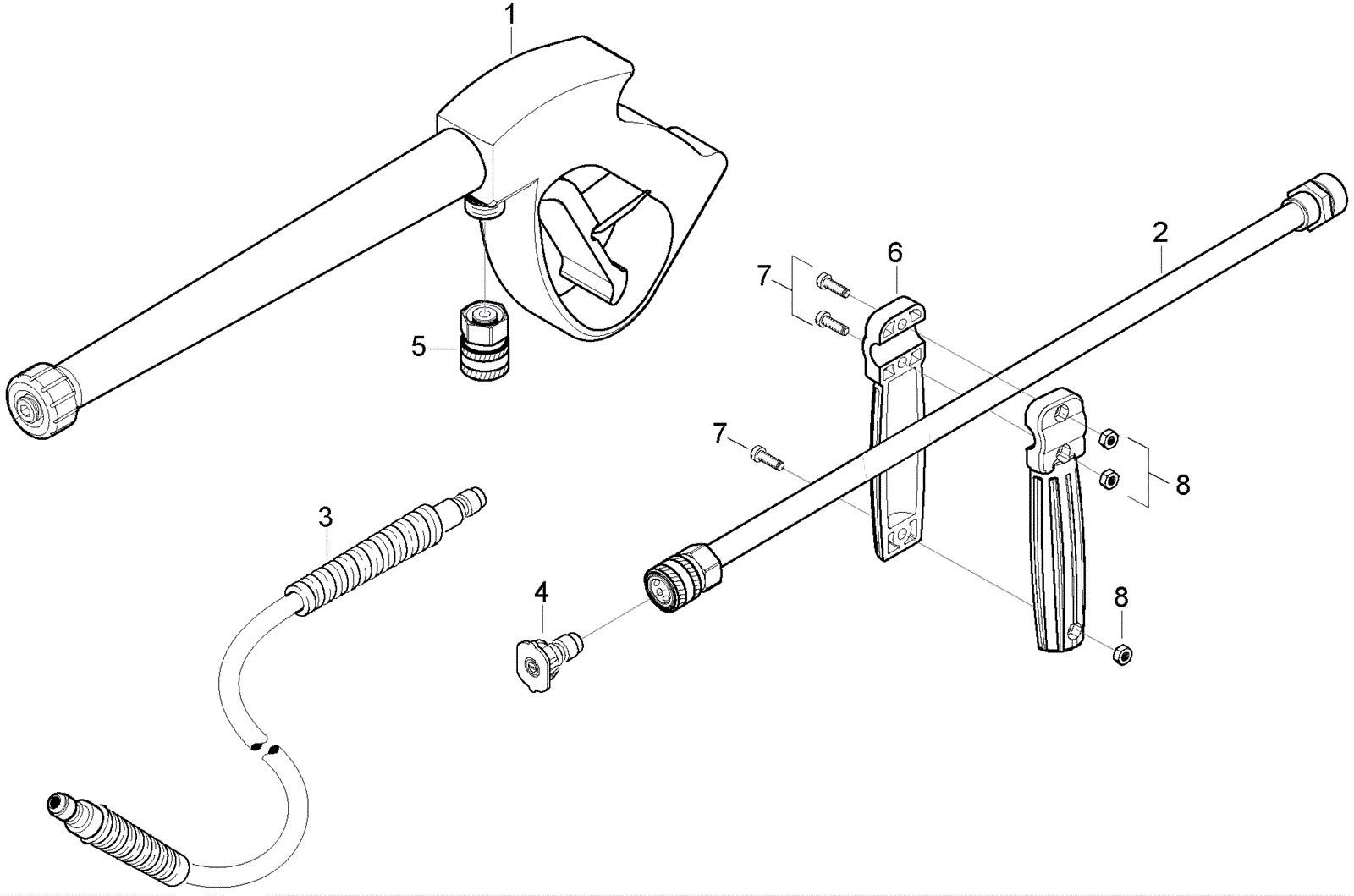 1
2
6
7
5
7
8
3
4
8