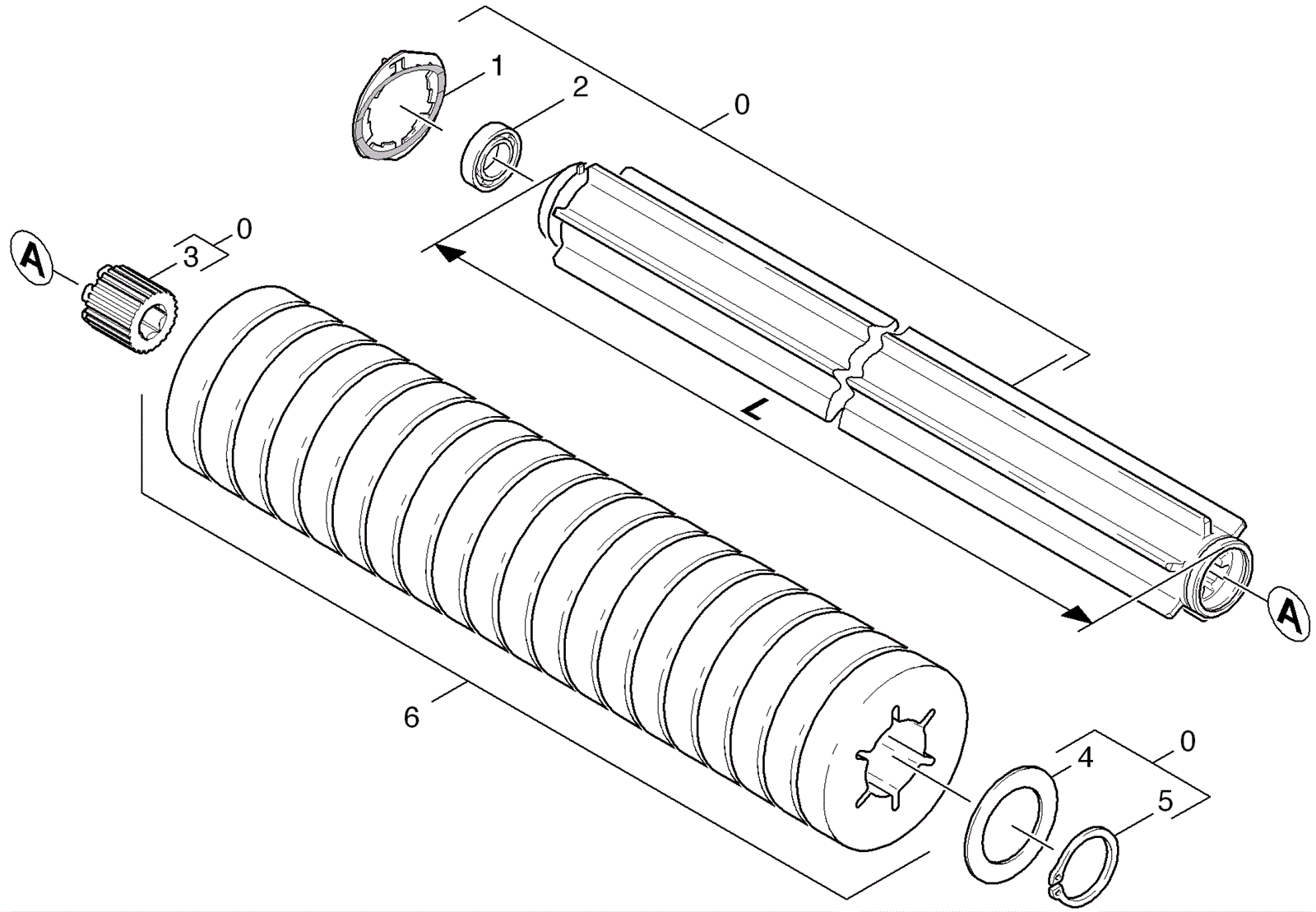 1
2
0
A
3
0
L
A
6
4
0
5