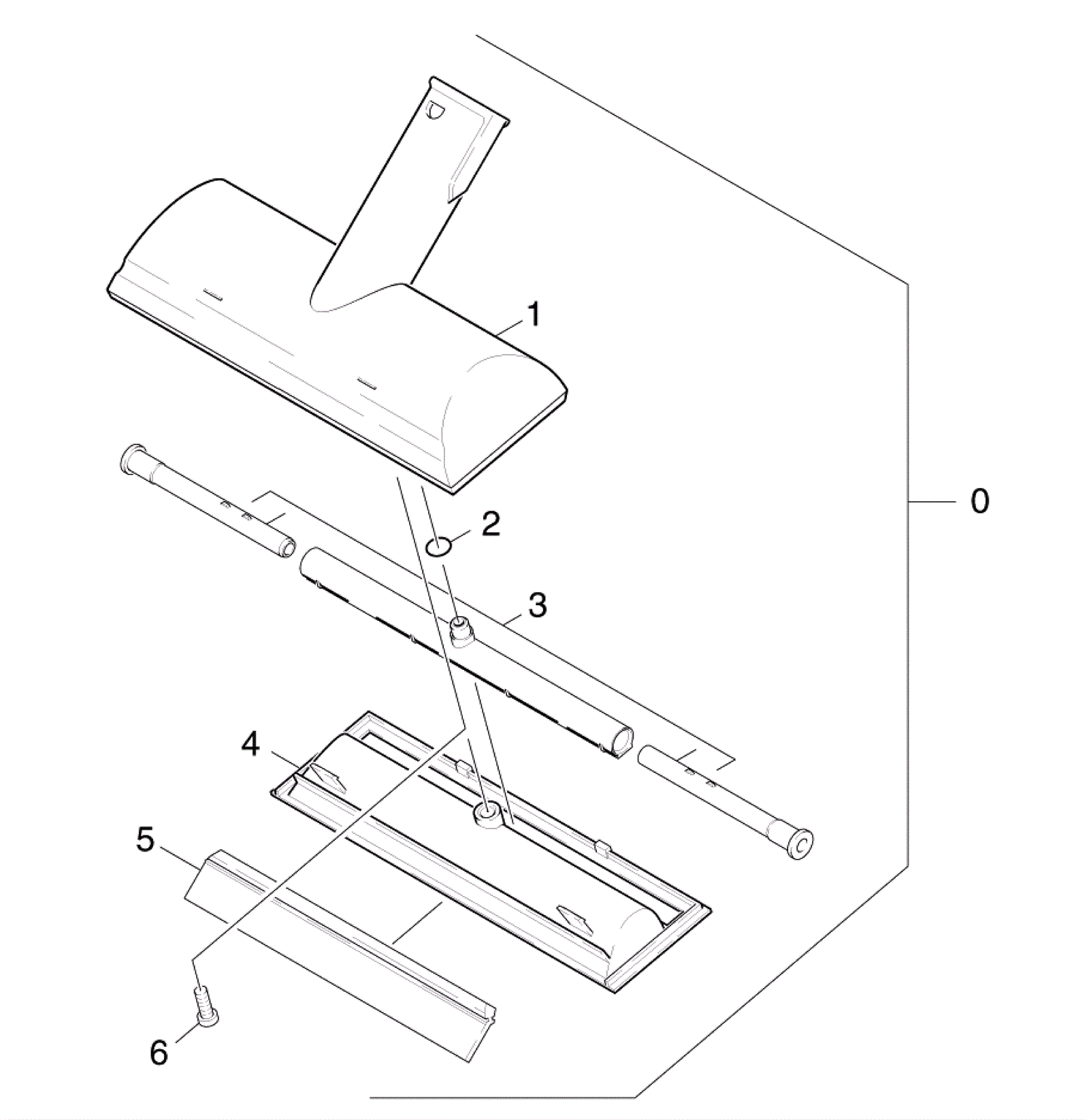 1
0
2
3
4
5
6