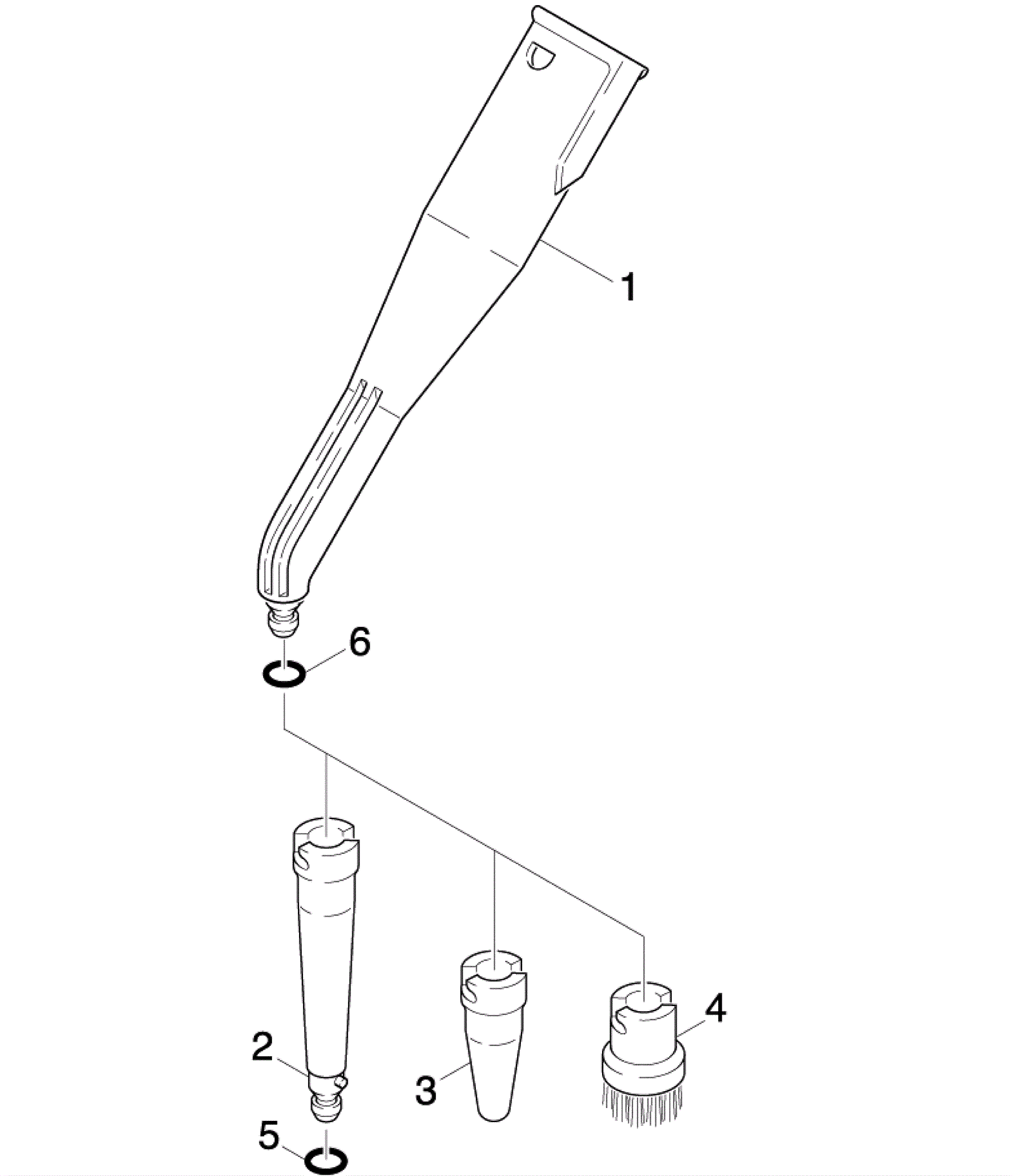 1
6
2
3
4
5