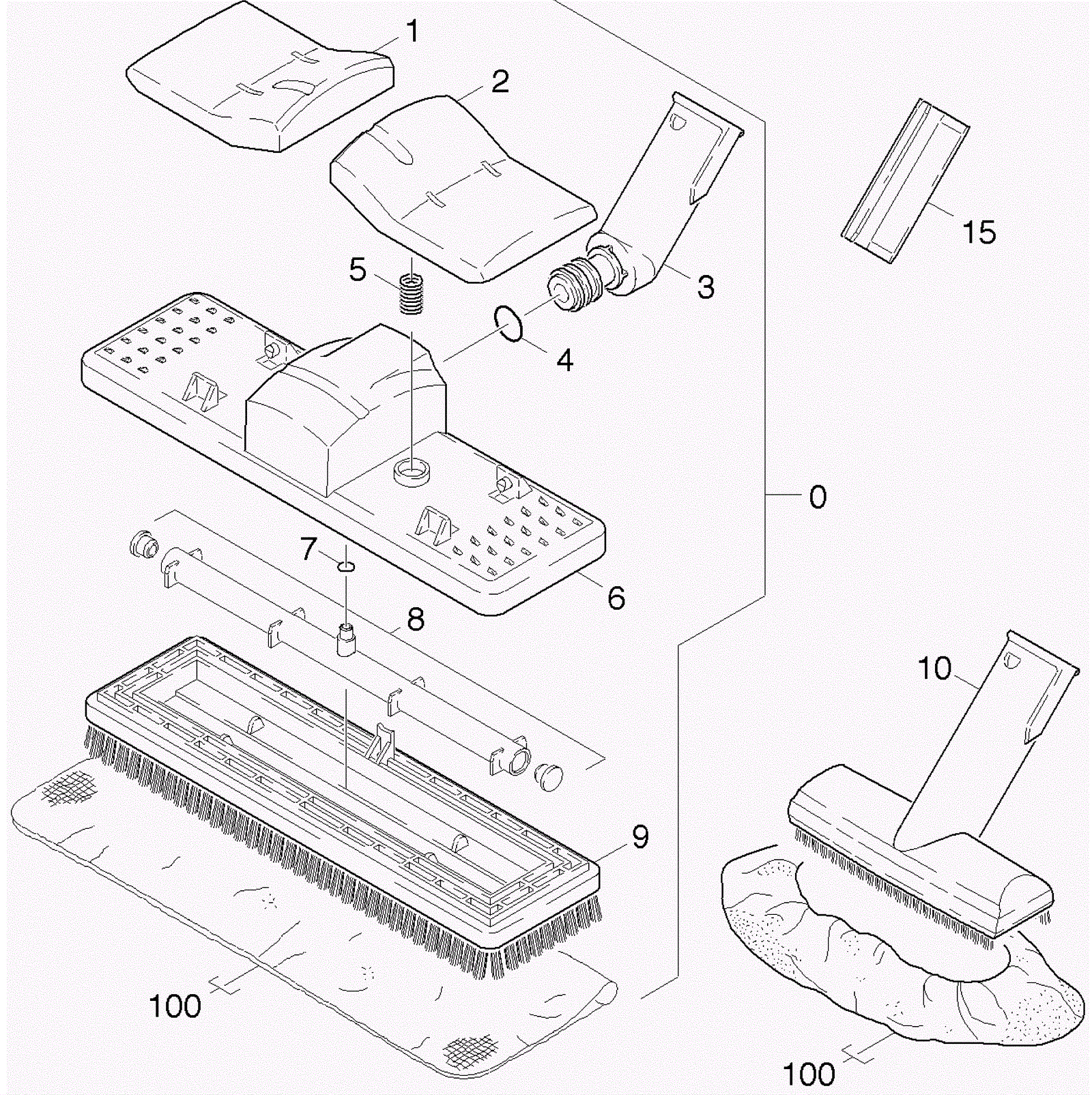 1
2
15
5
3
4
0
7
6
8
10
9
100
100