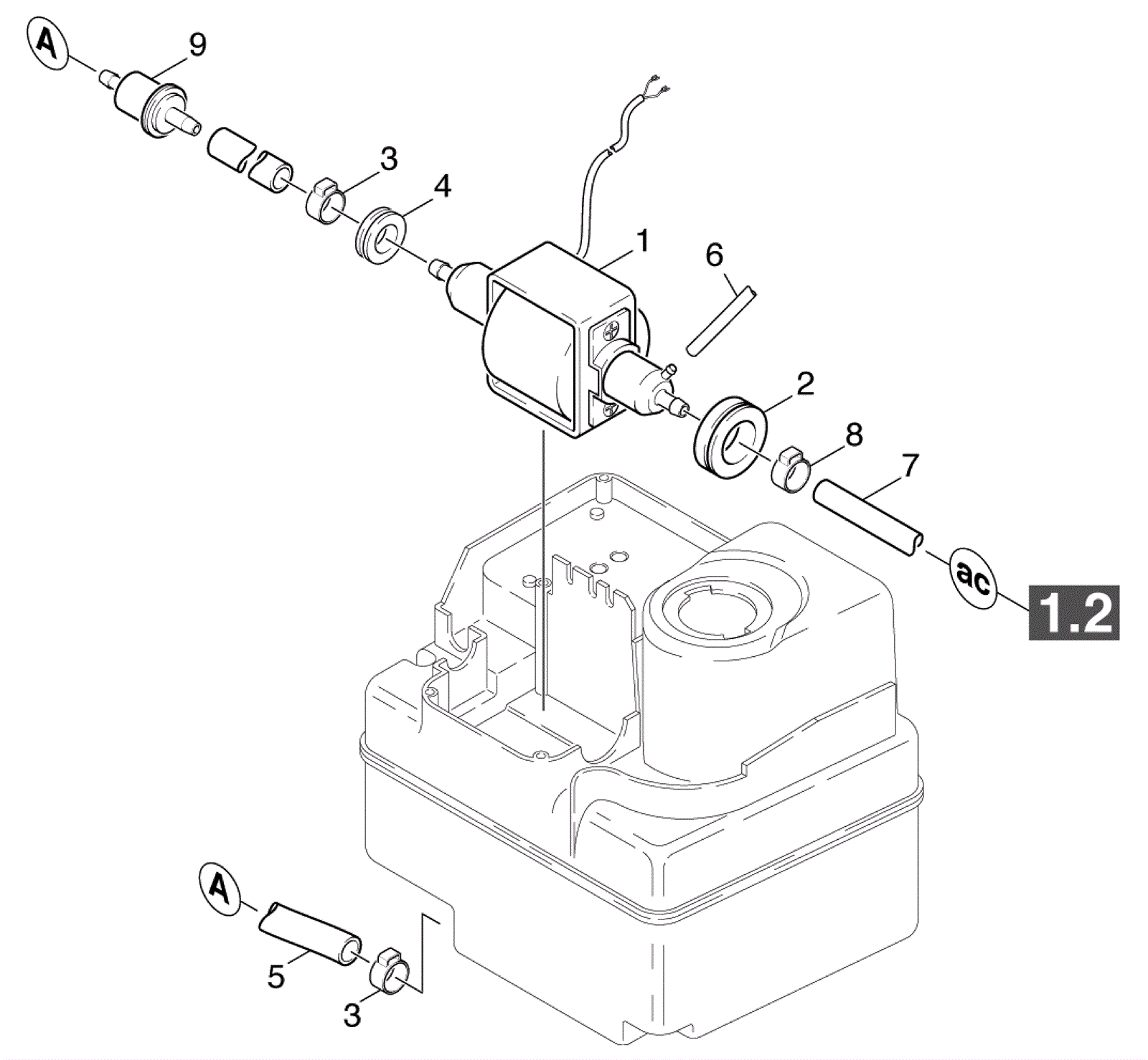 A
9
3
4
1
6
2
8
7
ac
1.2
A
5
3