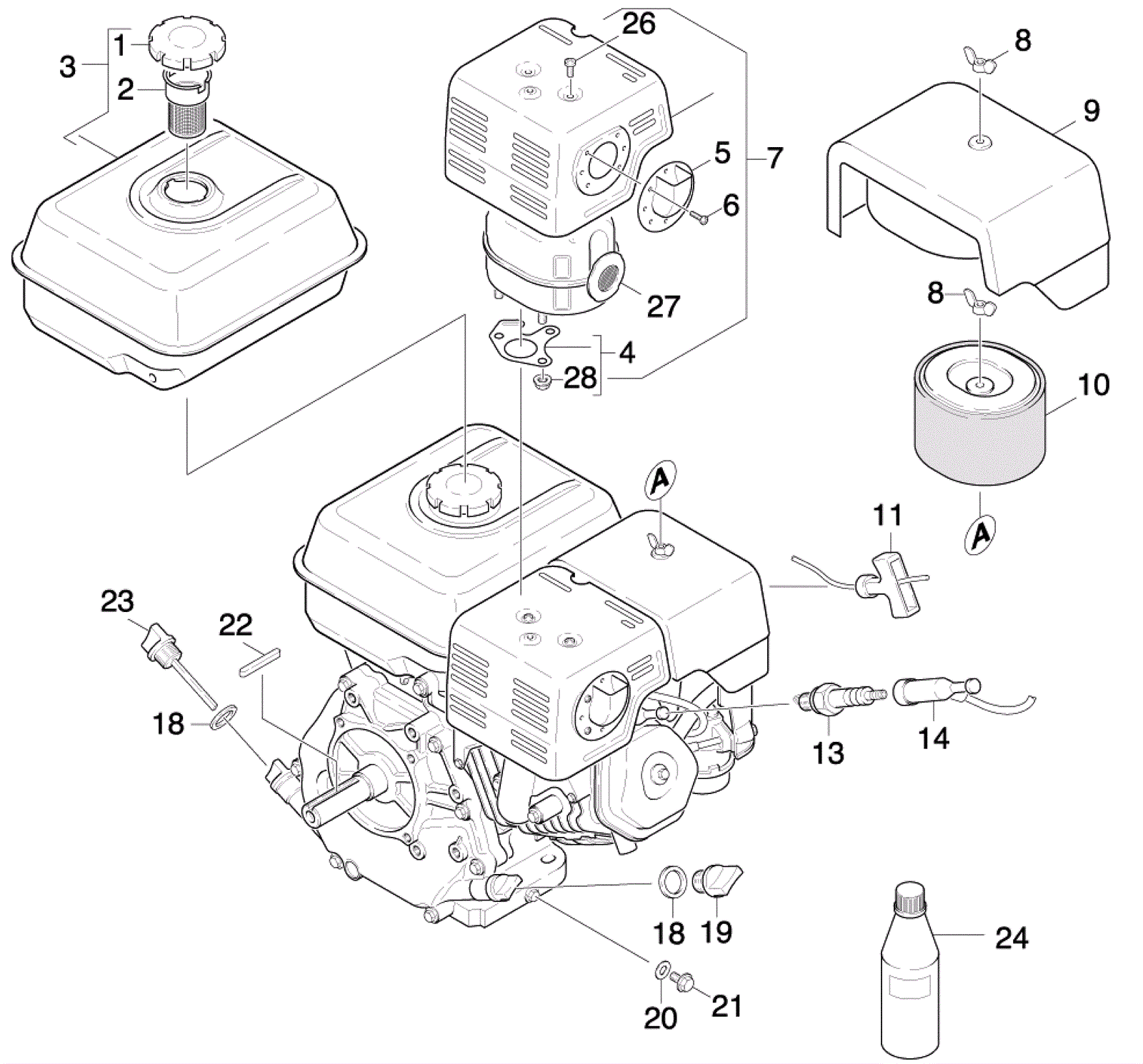 3
1
2
26
8
9
5
7
6
27
8
4
28
10
A
A
11
23
22
18
13
14
18
19
24
20
21