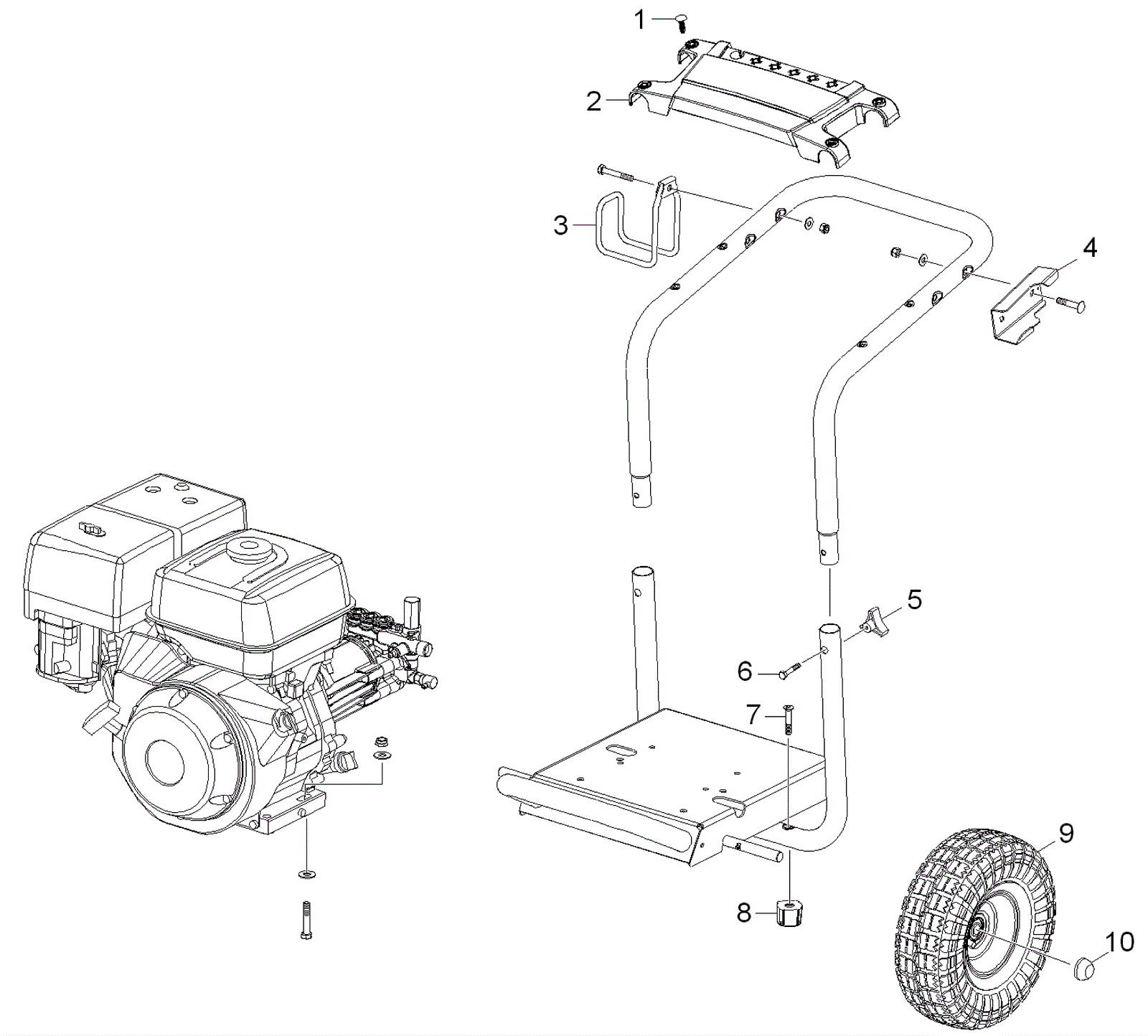 1
2
3
4
5
6
7
8
9
10