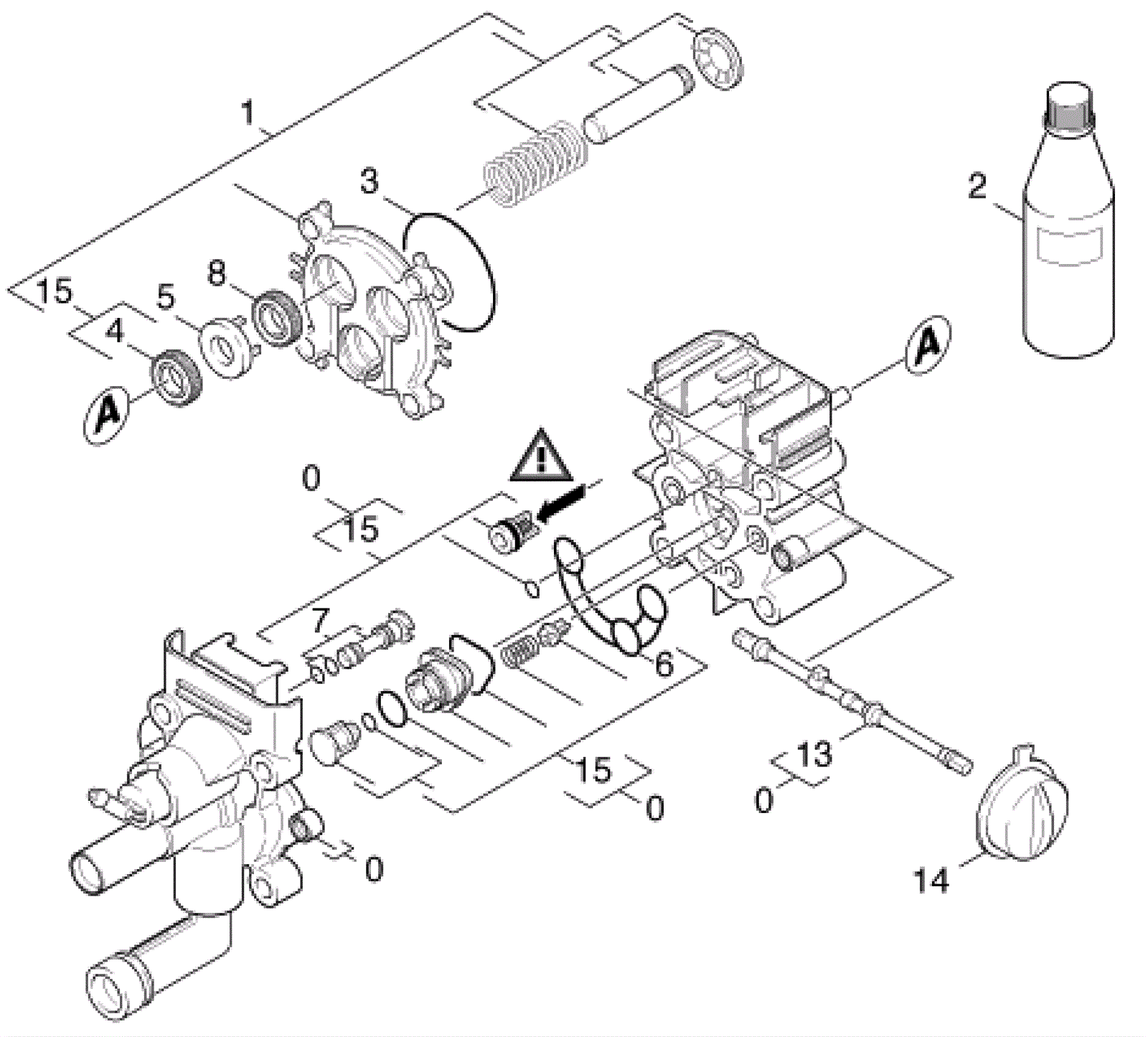 1
3
2
15
5
8
4
A
A
0
15
7
6
15
0
13
0
0
14