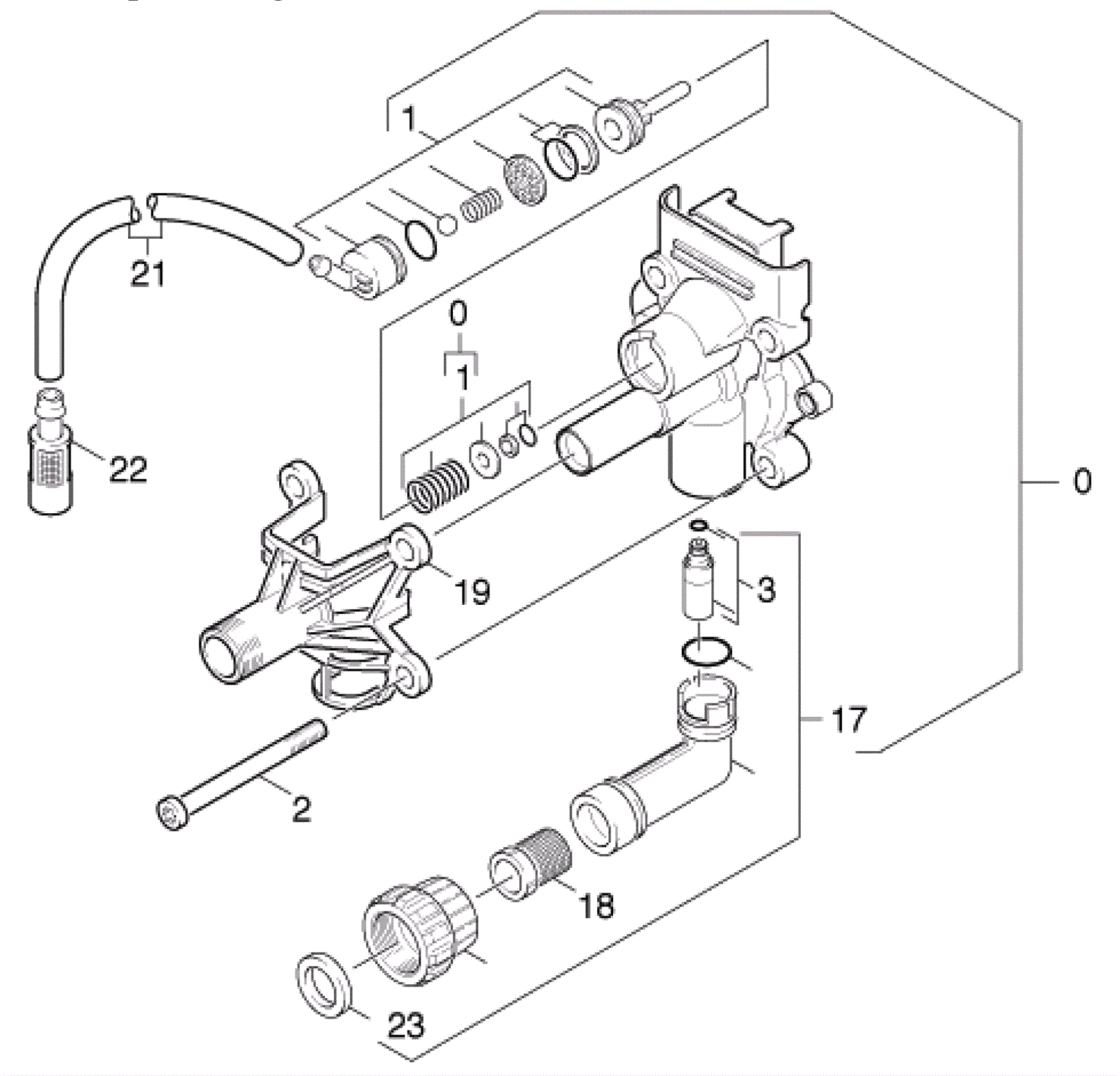 1
21
0
1
22
0
19
3
17
2
18
23