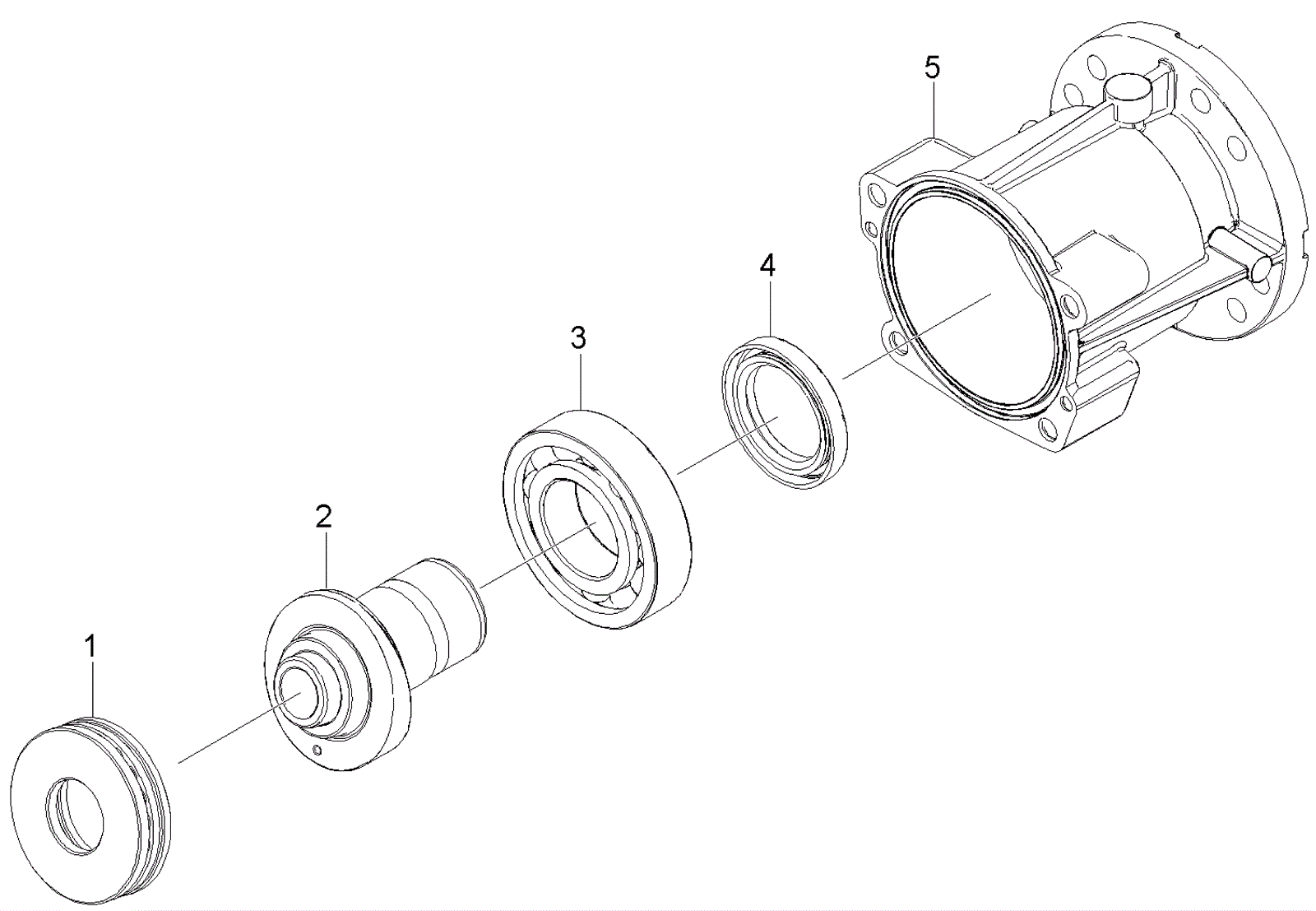 5
4
3
2
1