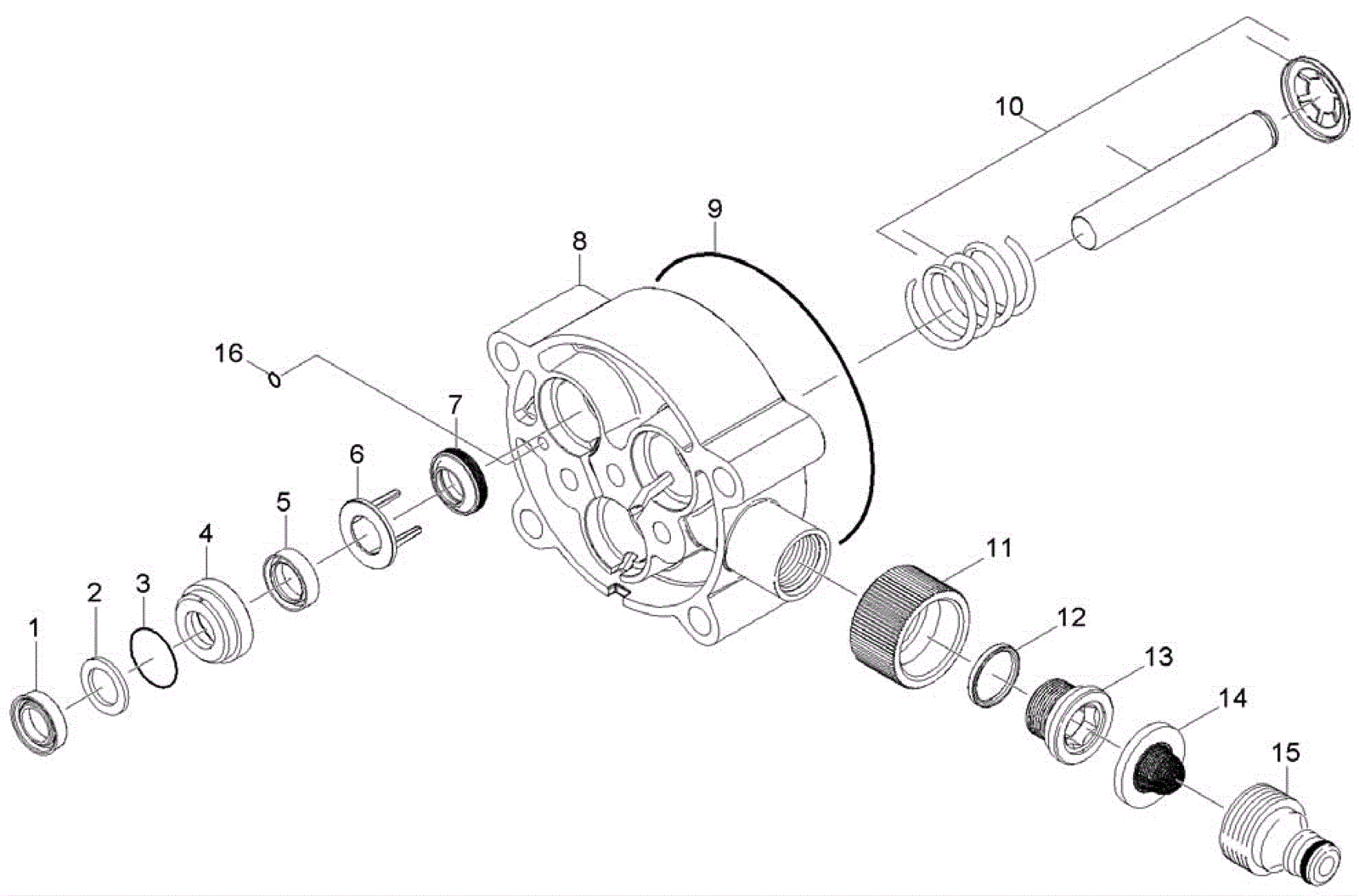 10
9
8
16
7
6
5
4
3
2
1
11
12
13
14
15