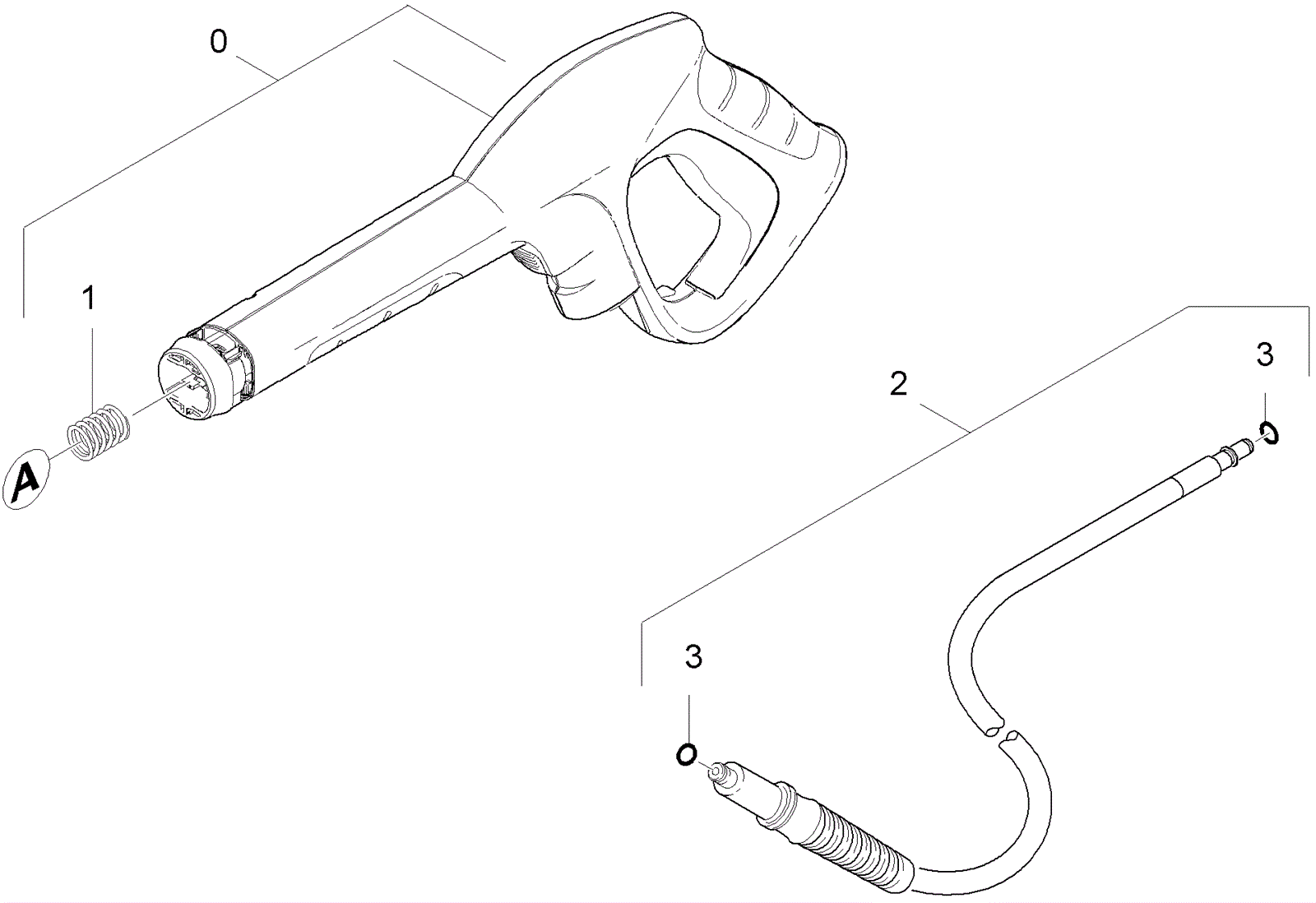 0

1

A

2

3

3