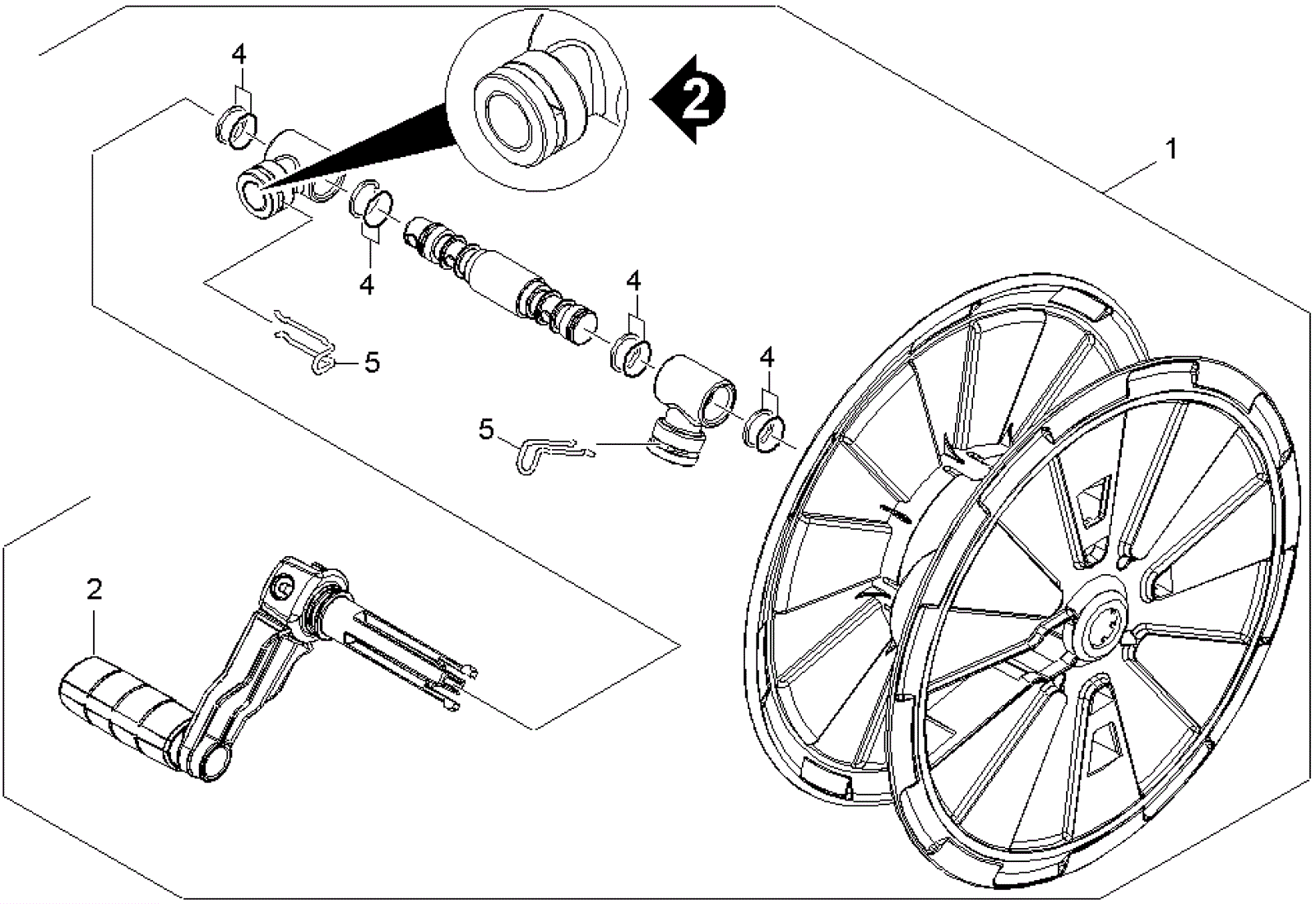 4
2
1
4
4
5
4
5
2