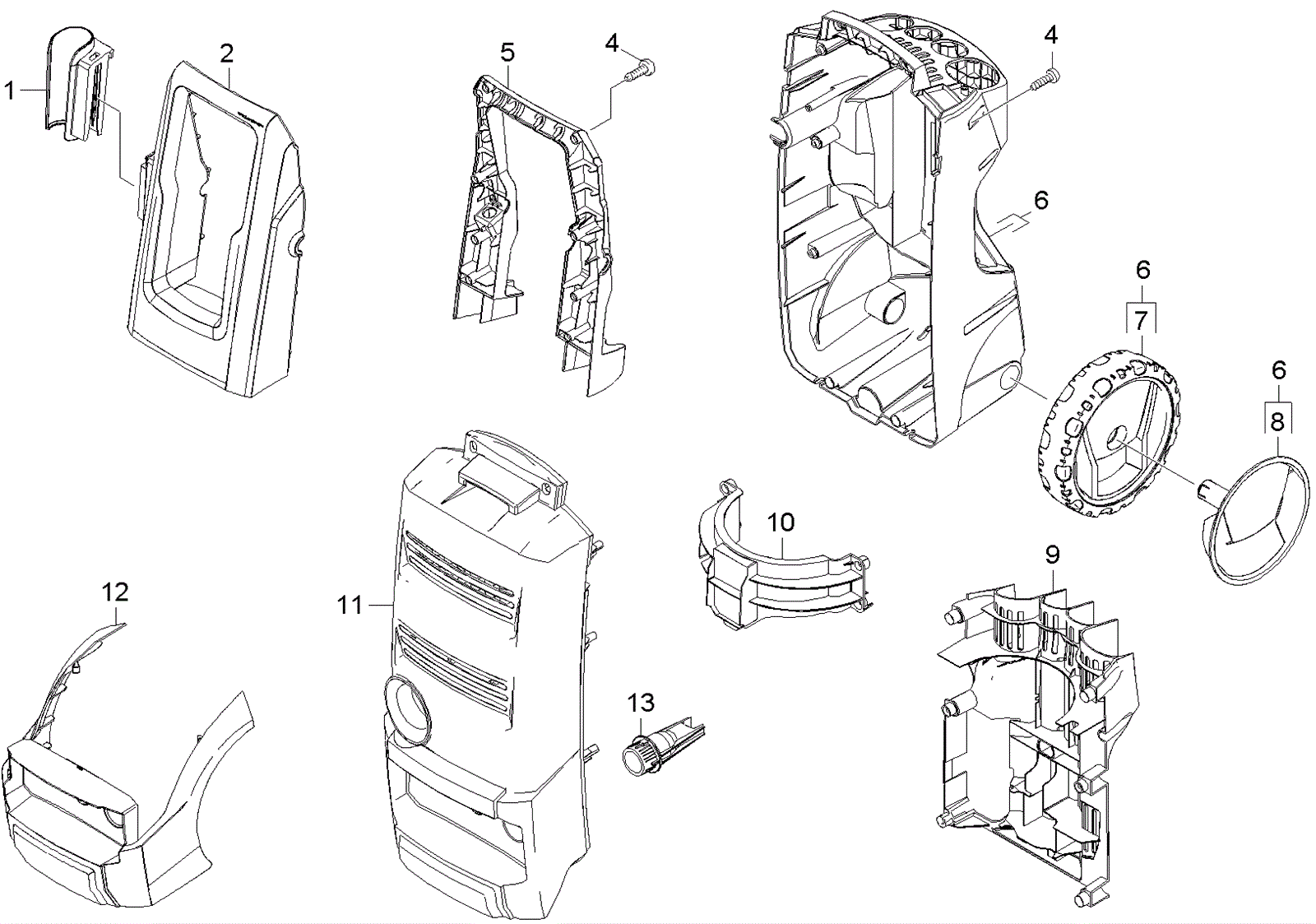 1
2
5
4
4
6
6
7
6
8
10
9
12
11
13