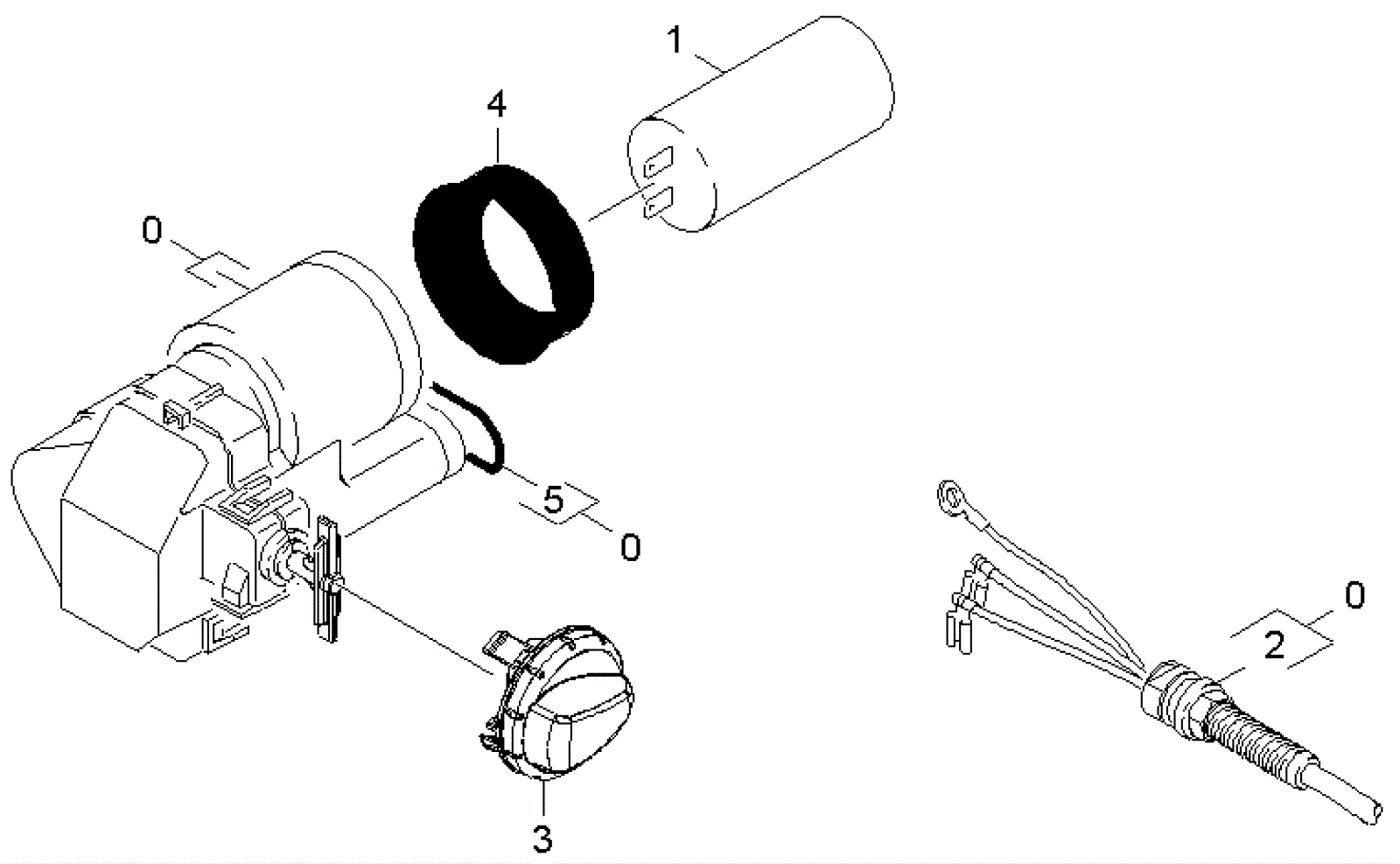 1
4
0
5
0
0
2
3