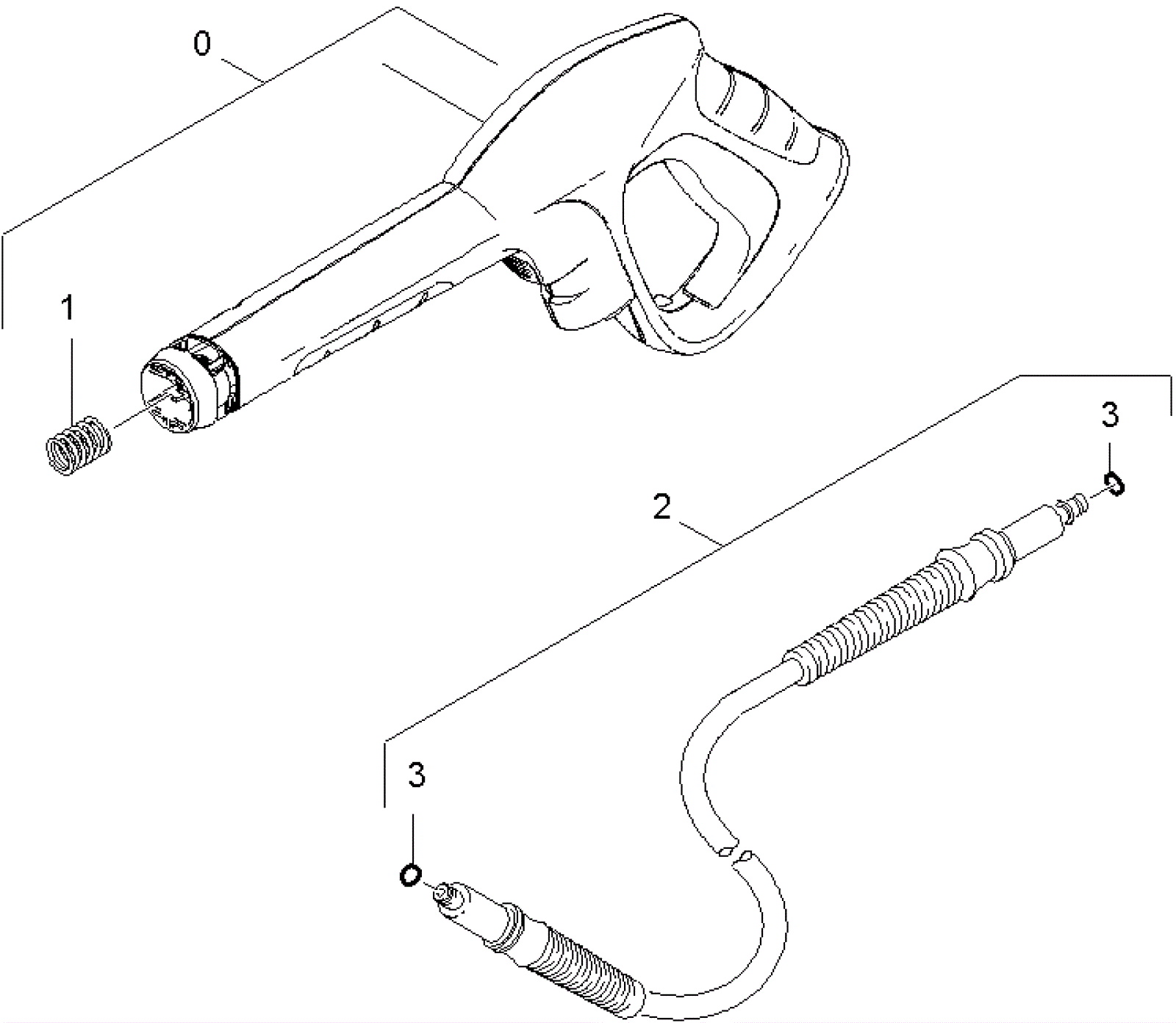 0
1
2
3
3