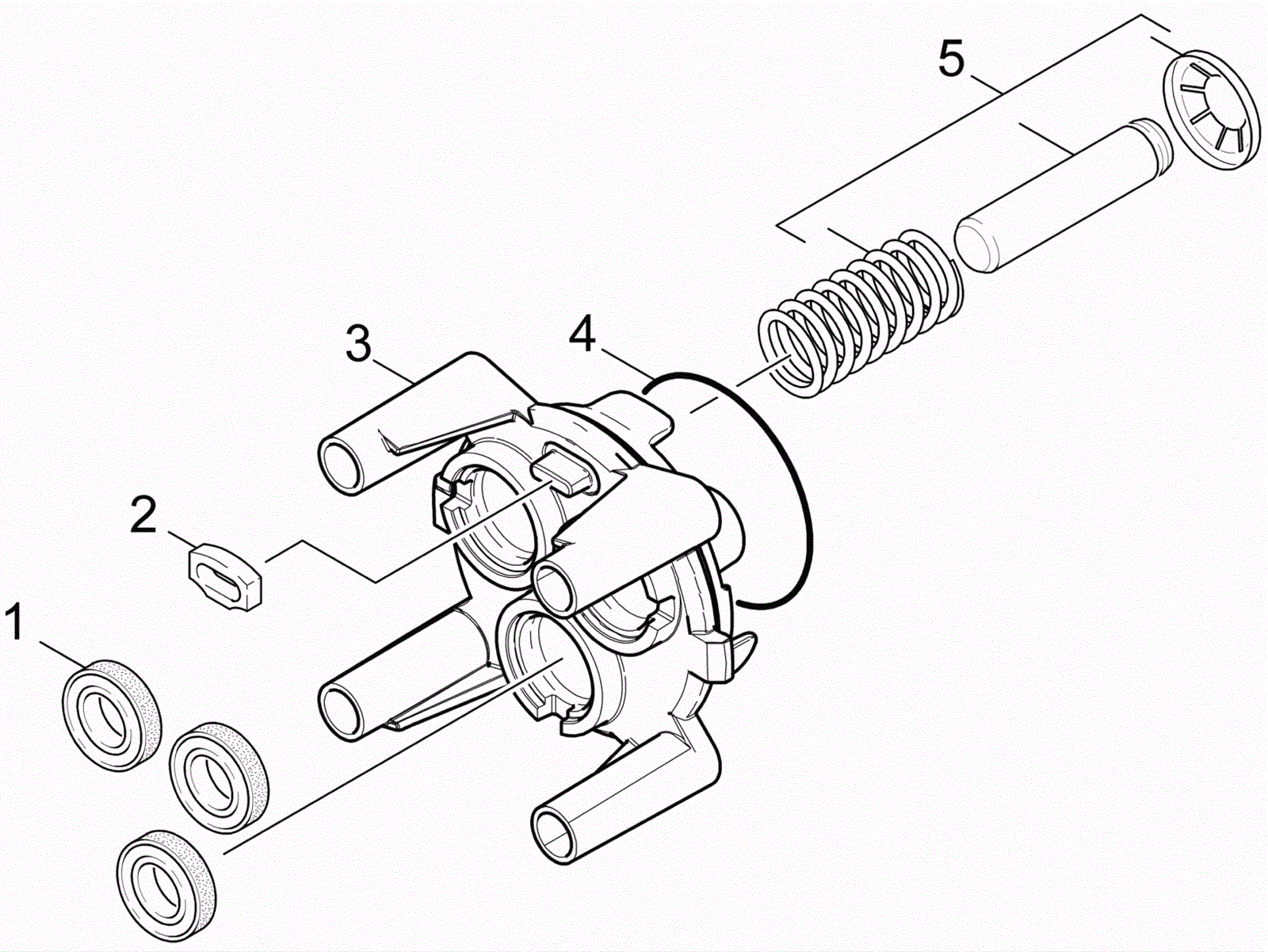 5
3
4
2
1