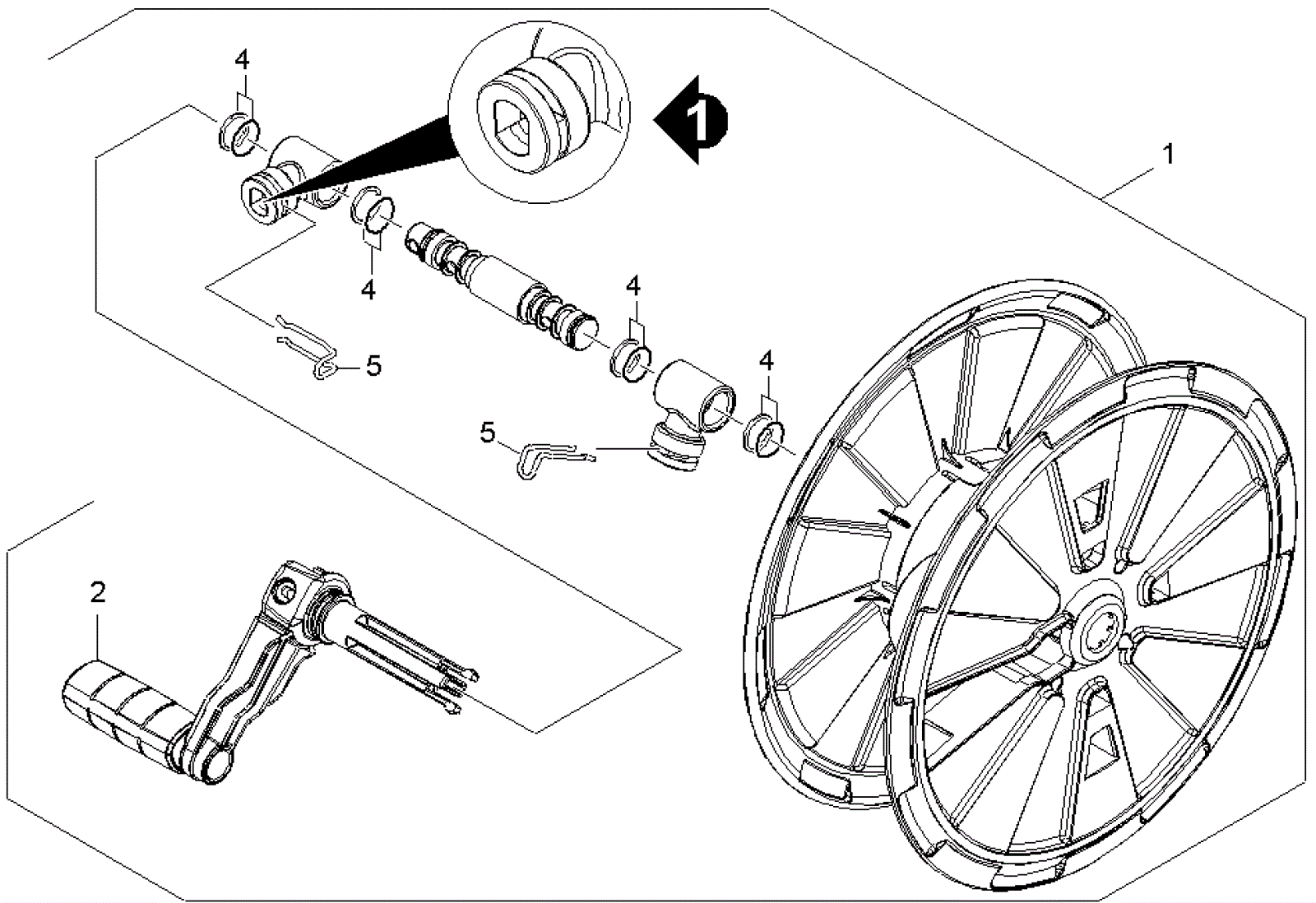 4
1
1
4
4
5
4
5
2