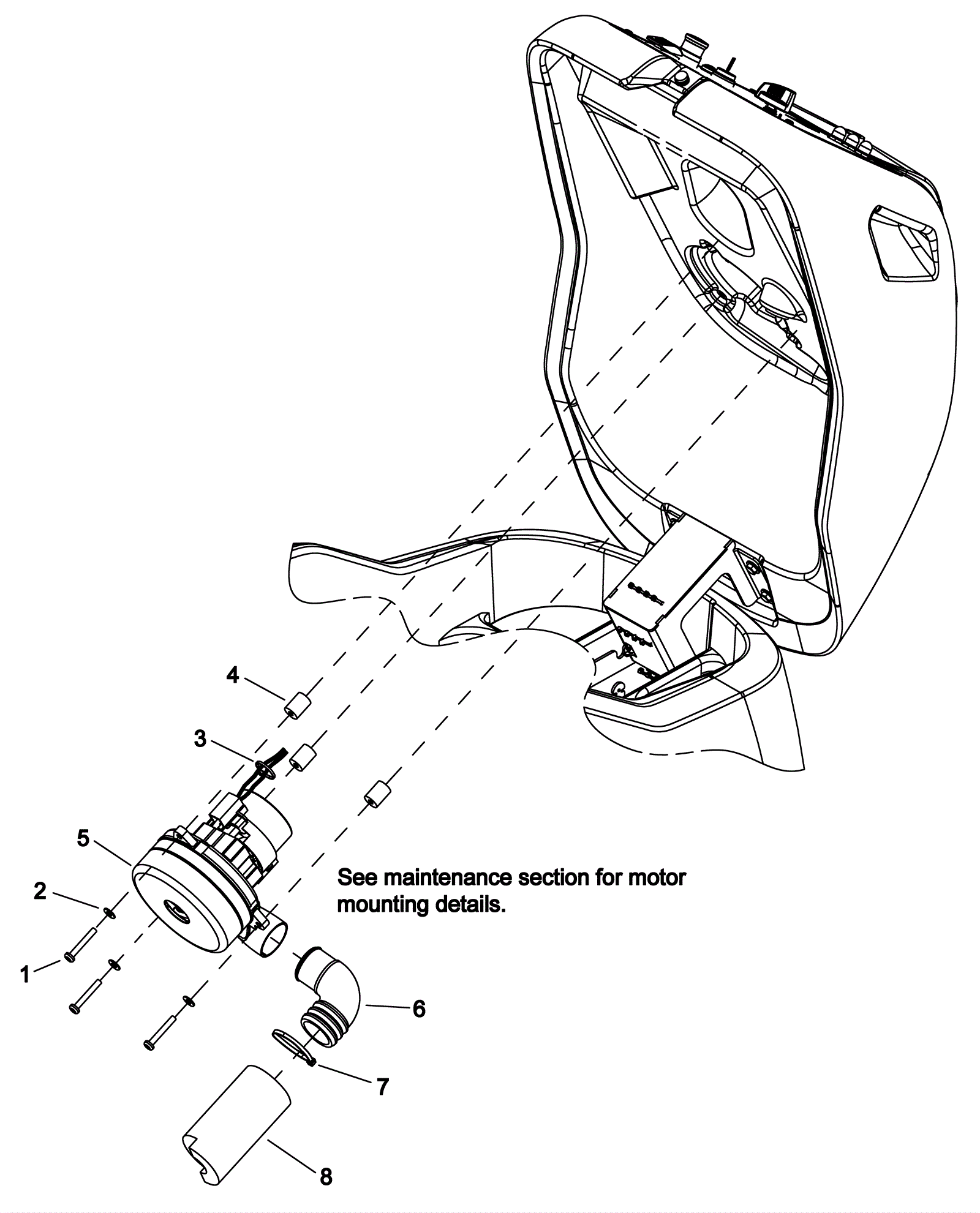 4

3

5

2

1

See maintenance section for motor mounting details.

6

7

8