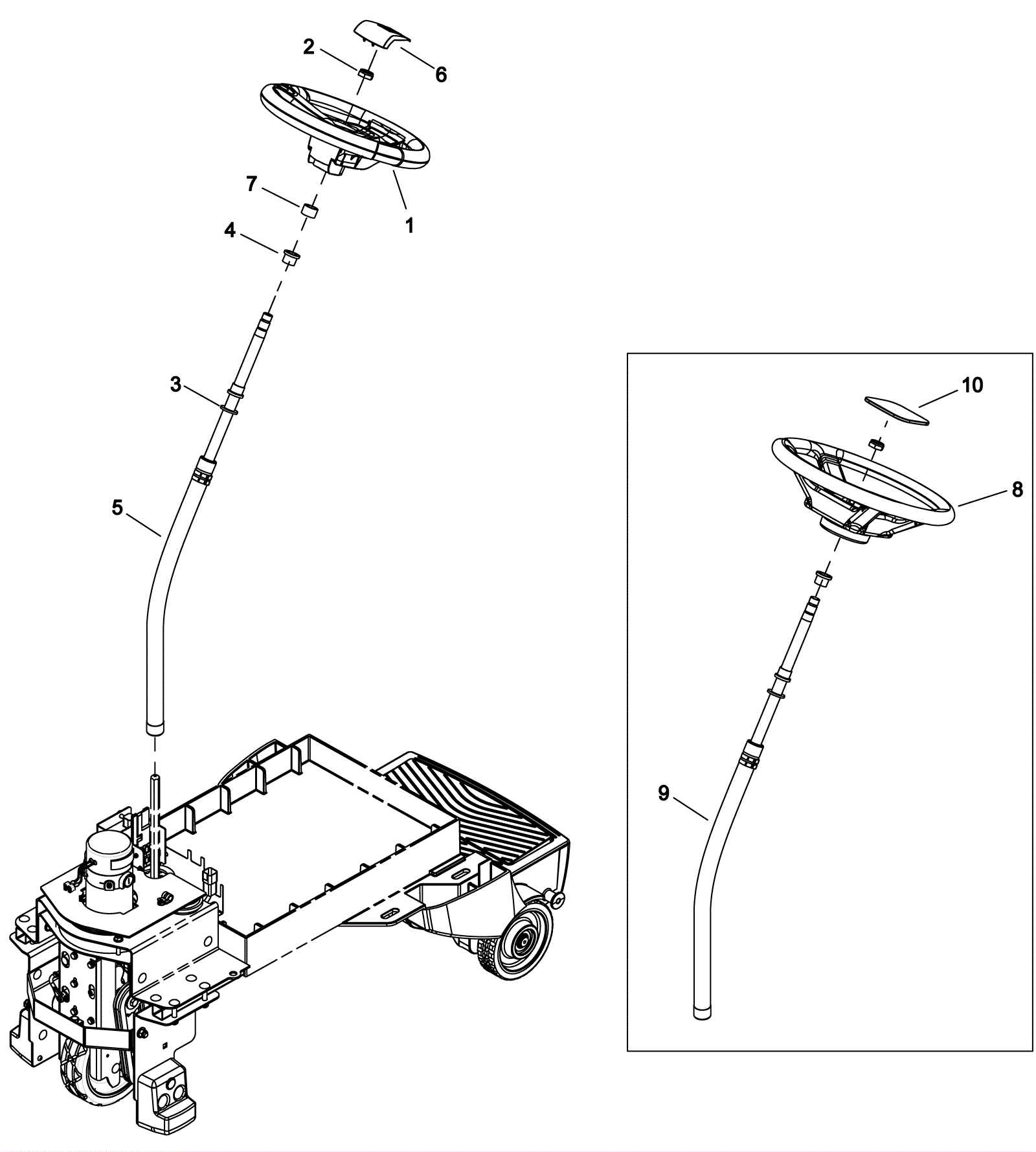 2
6
7
1
4
3
5
10
8
9