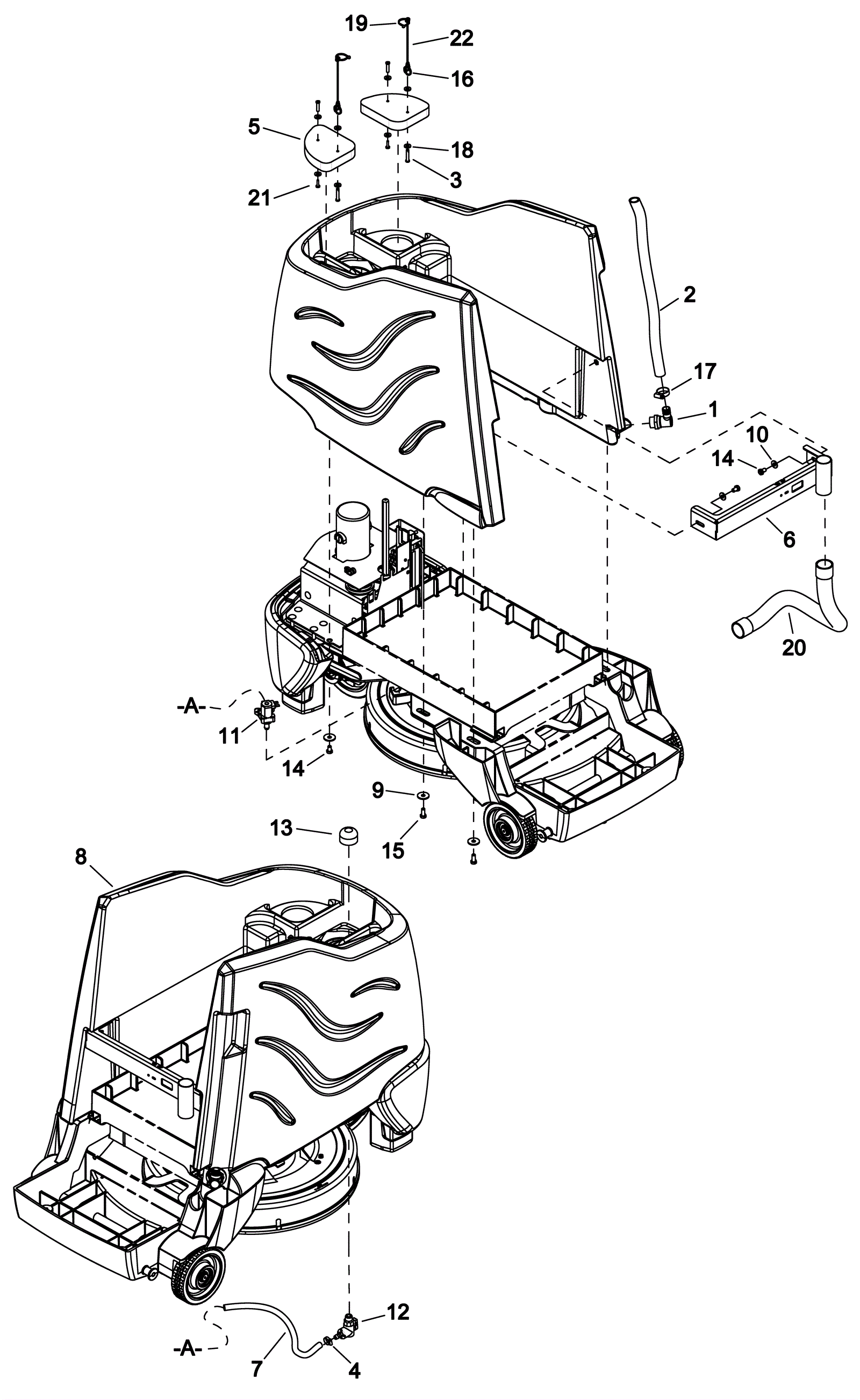 19
22
16
5
18
3
21
2
17
1
10
14
6
20
-A-
11
14
9
13
15
8
12
-A-
7
4