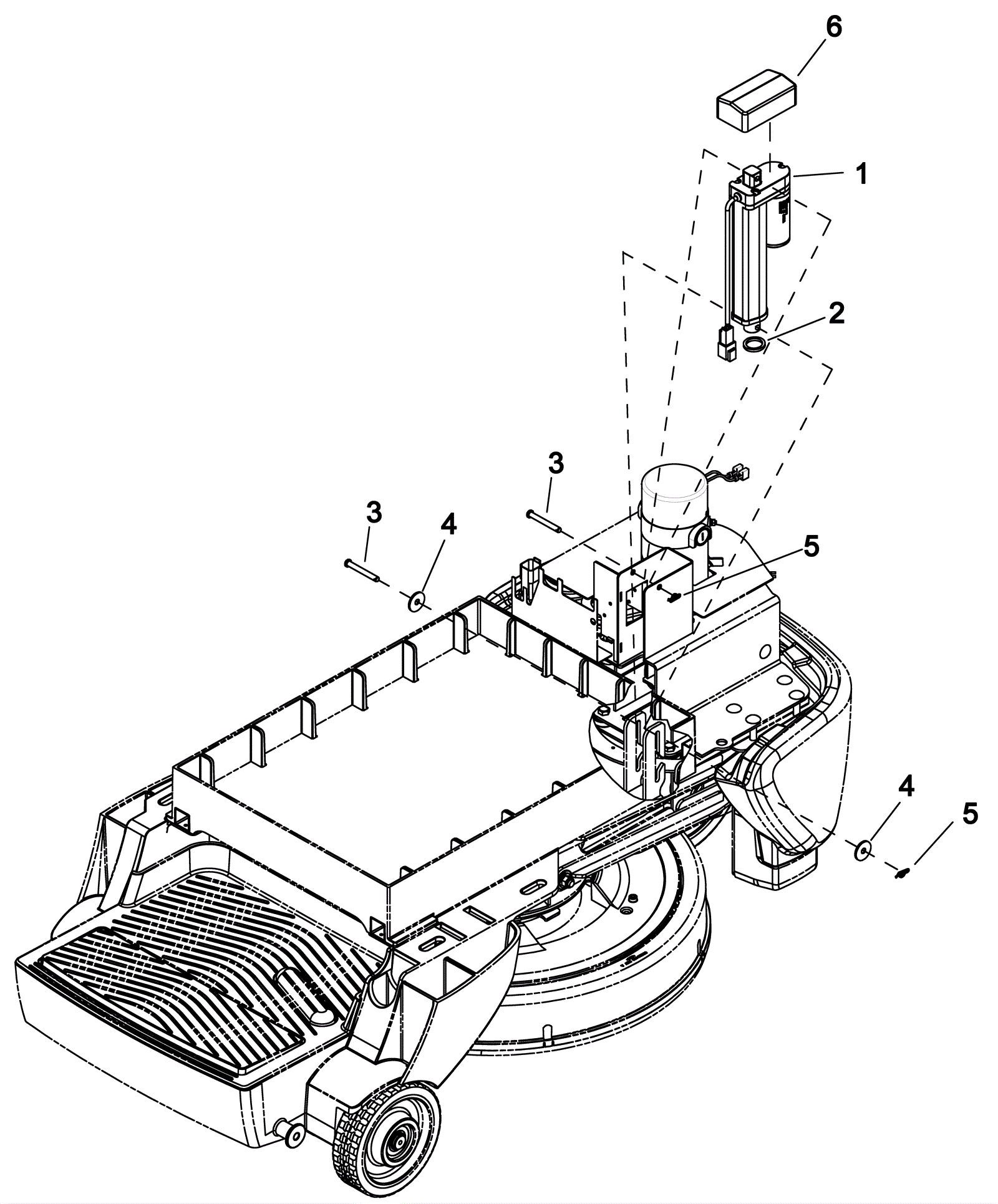 6
1
2
3
3
4
5
4
5