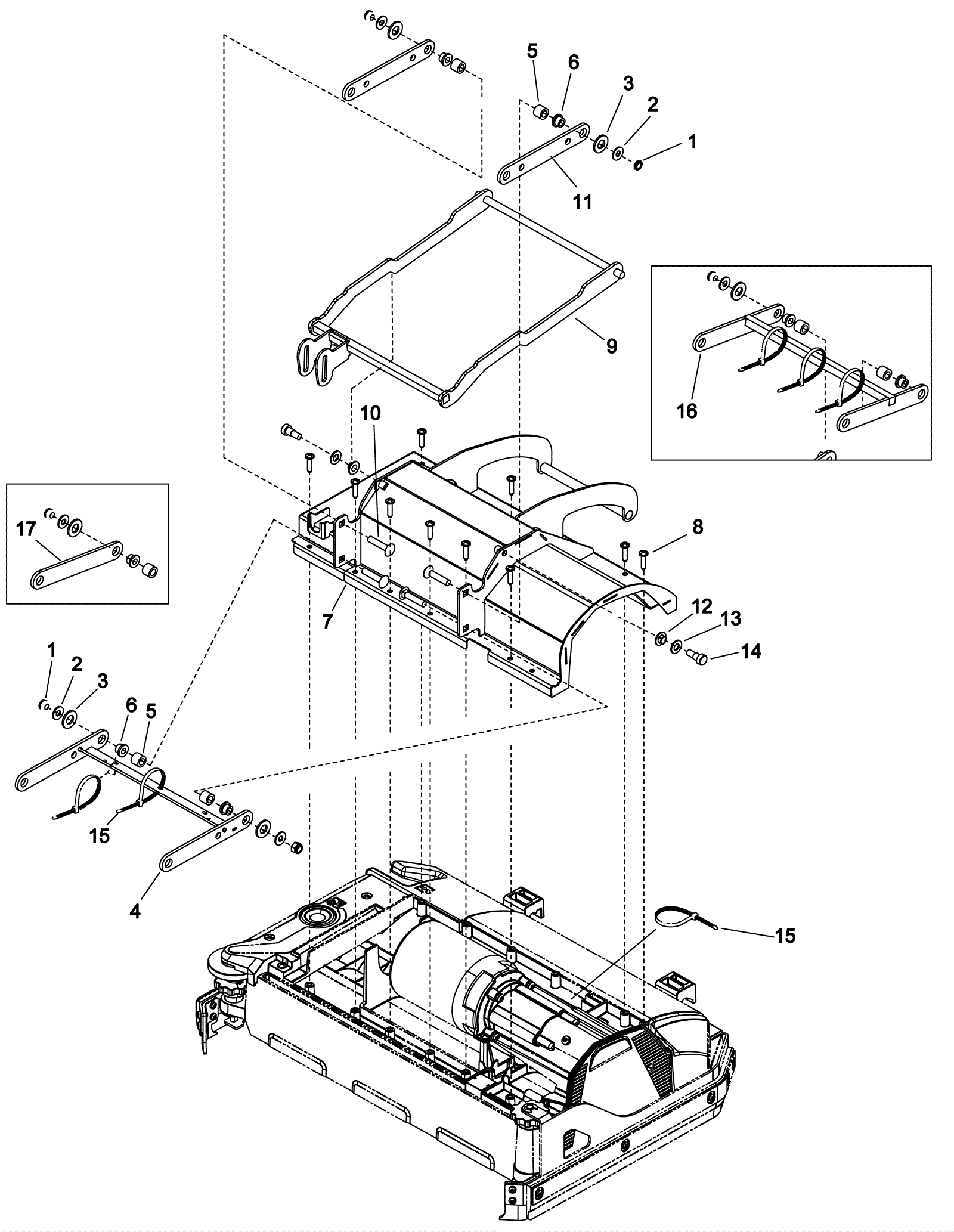 5
6
3
2
1
11
9
16
10
17
8
7
12
13
14
1
2
3
6
5
15
4
15