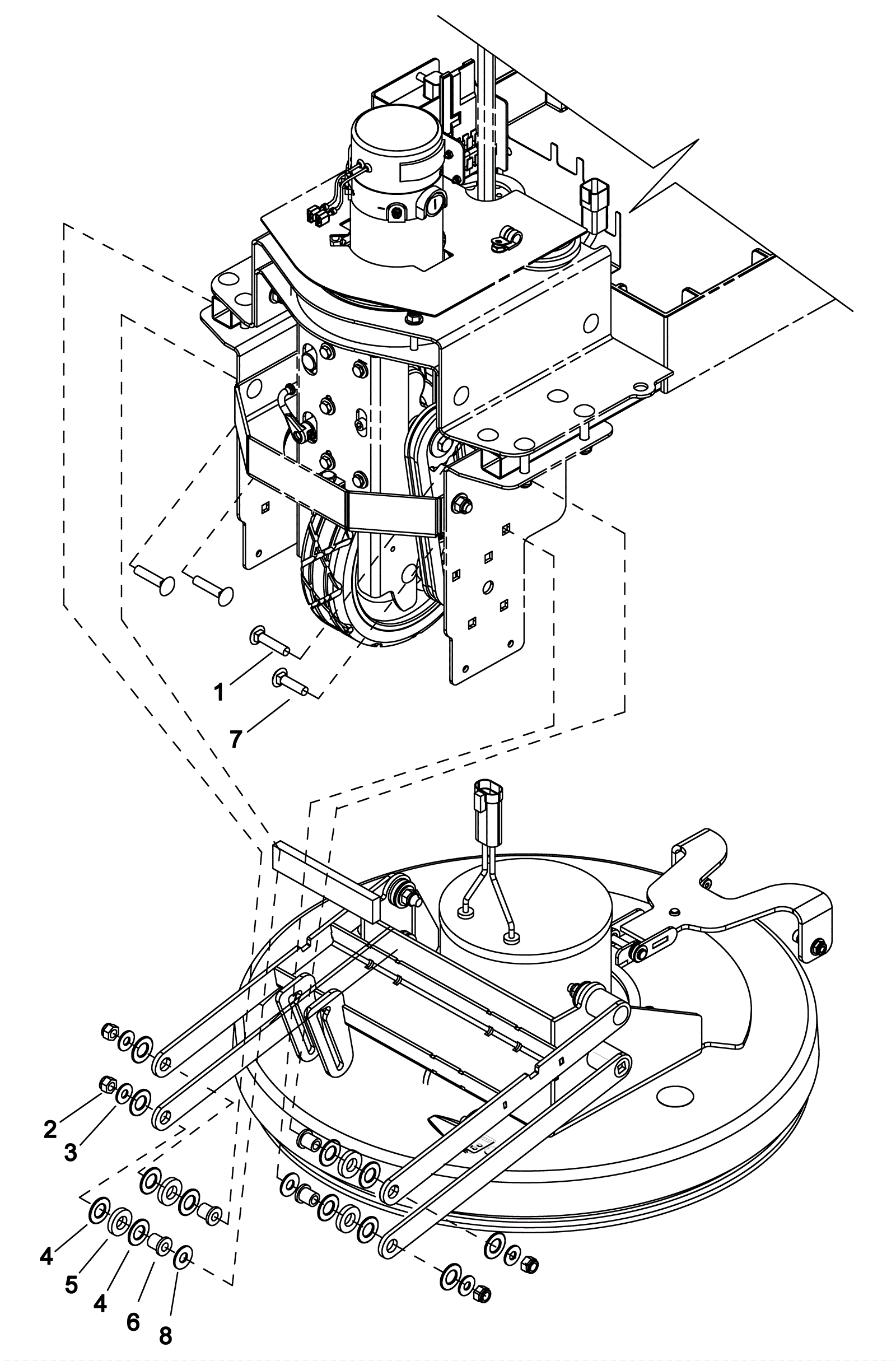 1
7
2
3
4
5
4
6
8