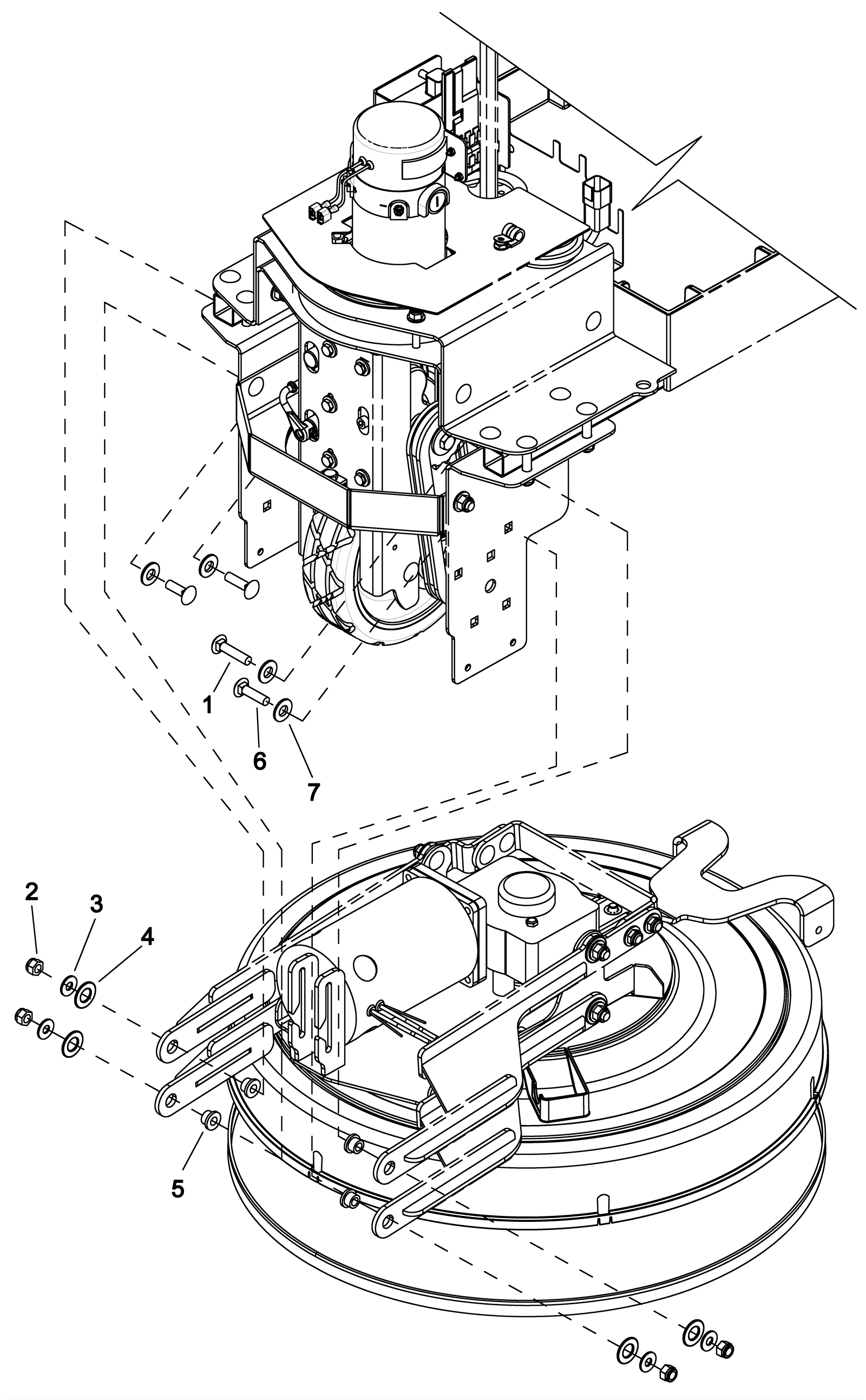 1
6
7
2
3
4
5