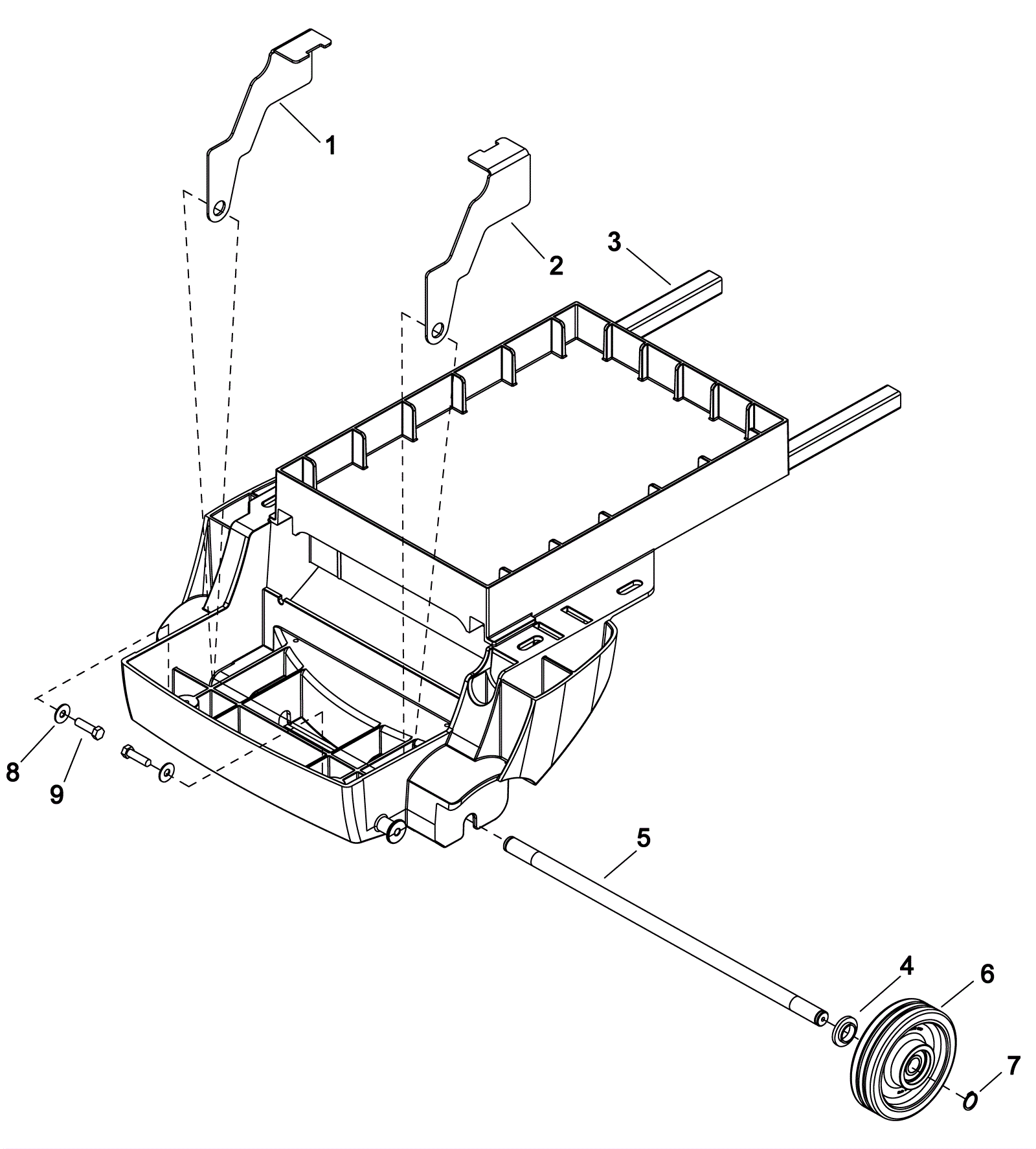 1
2
3
8
9
5
4
6
7