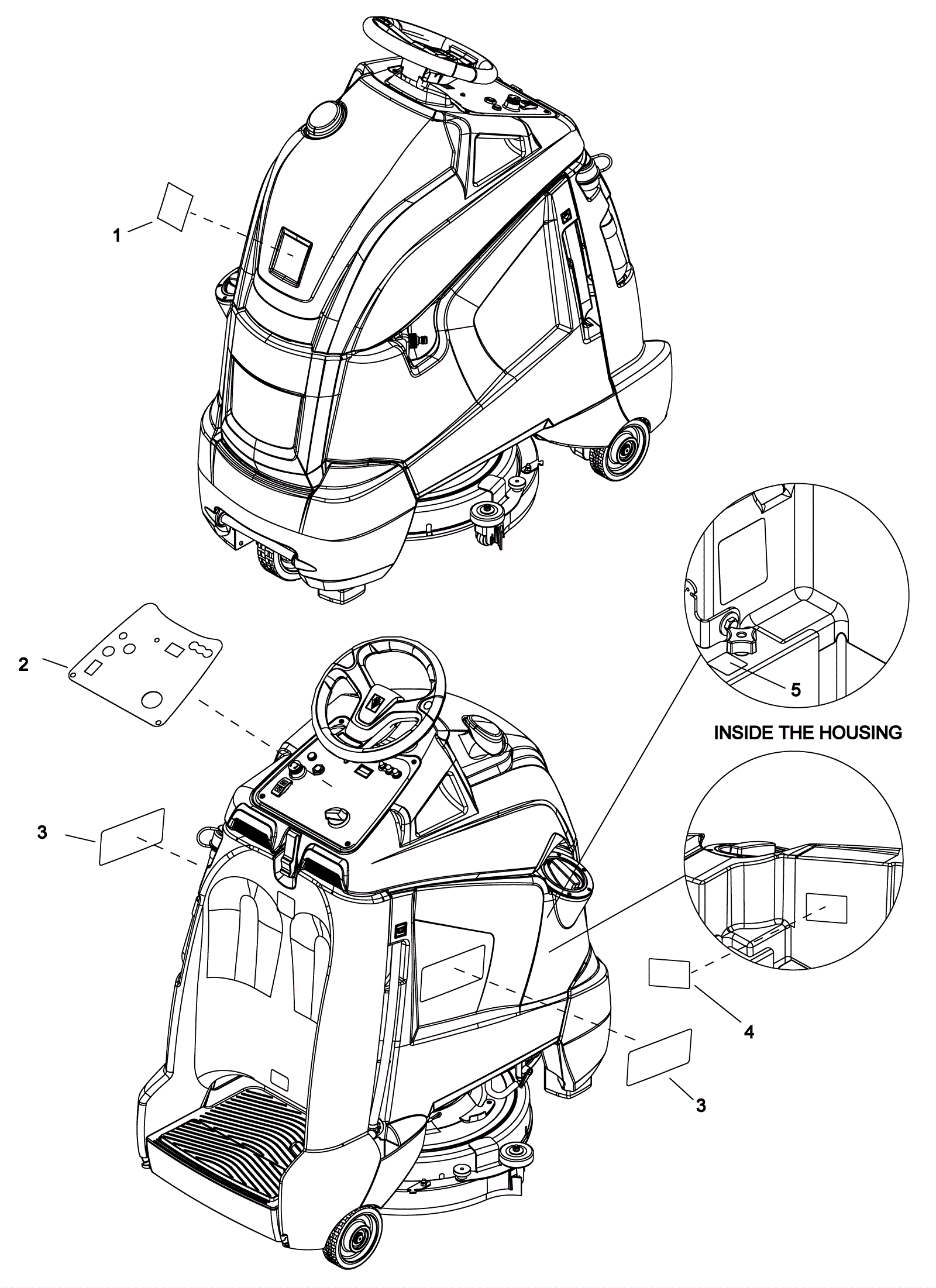 1

2

5

INSIDE THE HOUSING

3

4

3