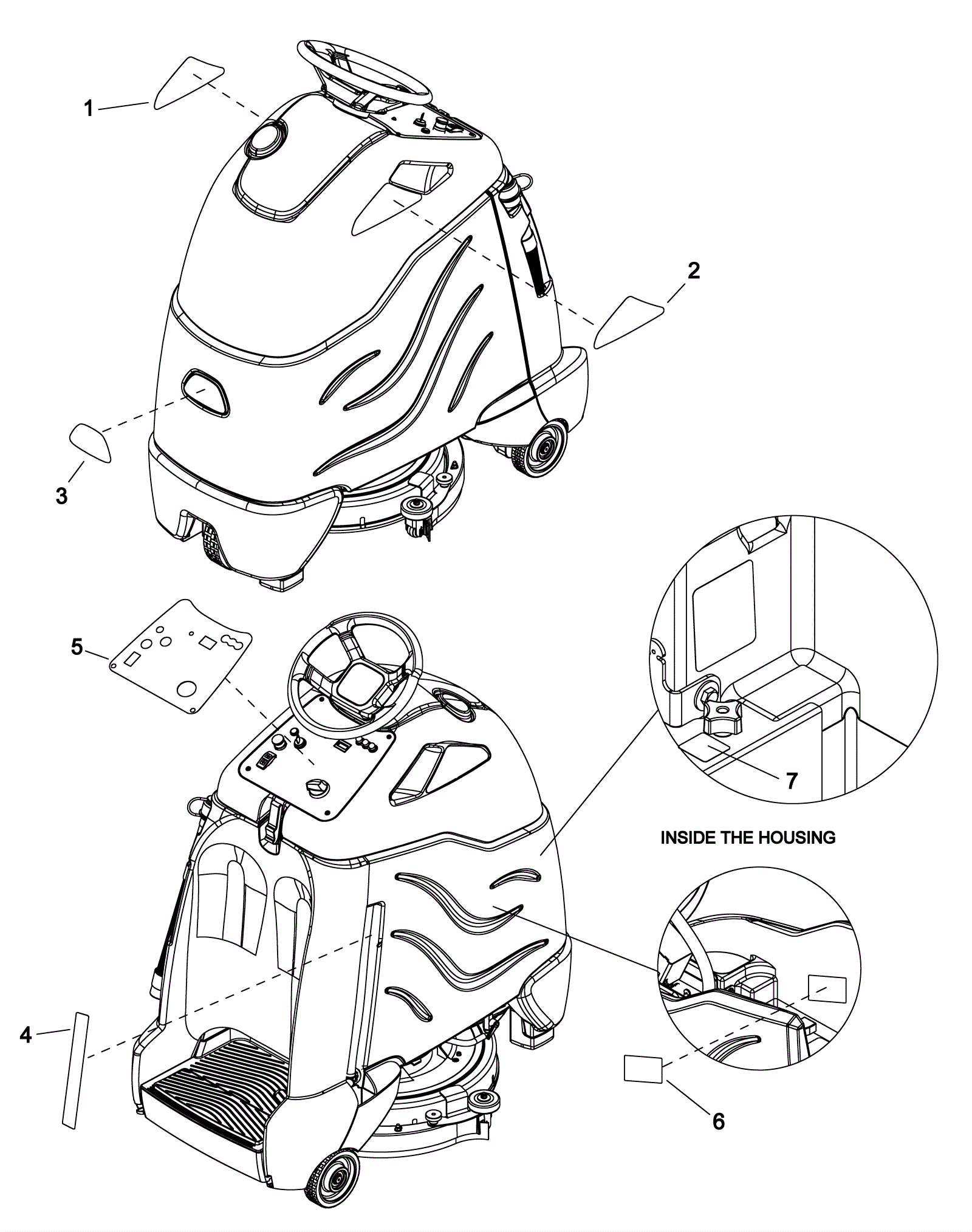 1

2

3

5

7

INSIDE THE HOUSING

4

6