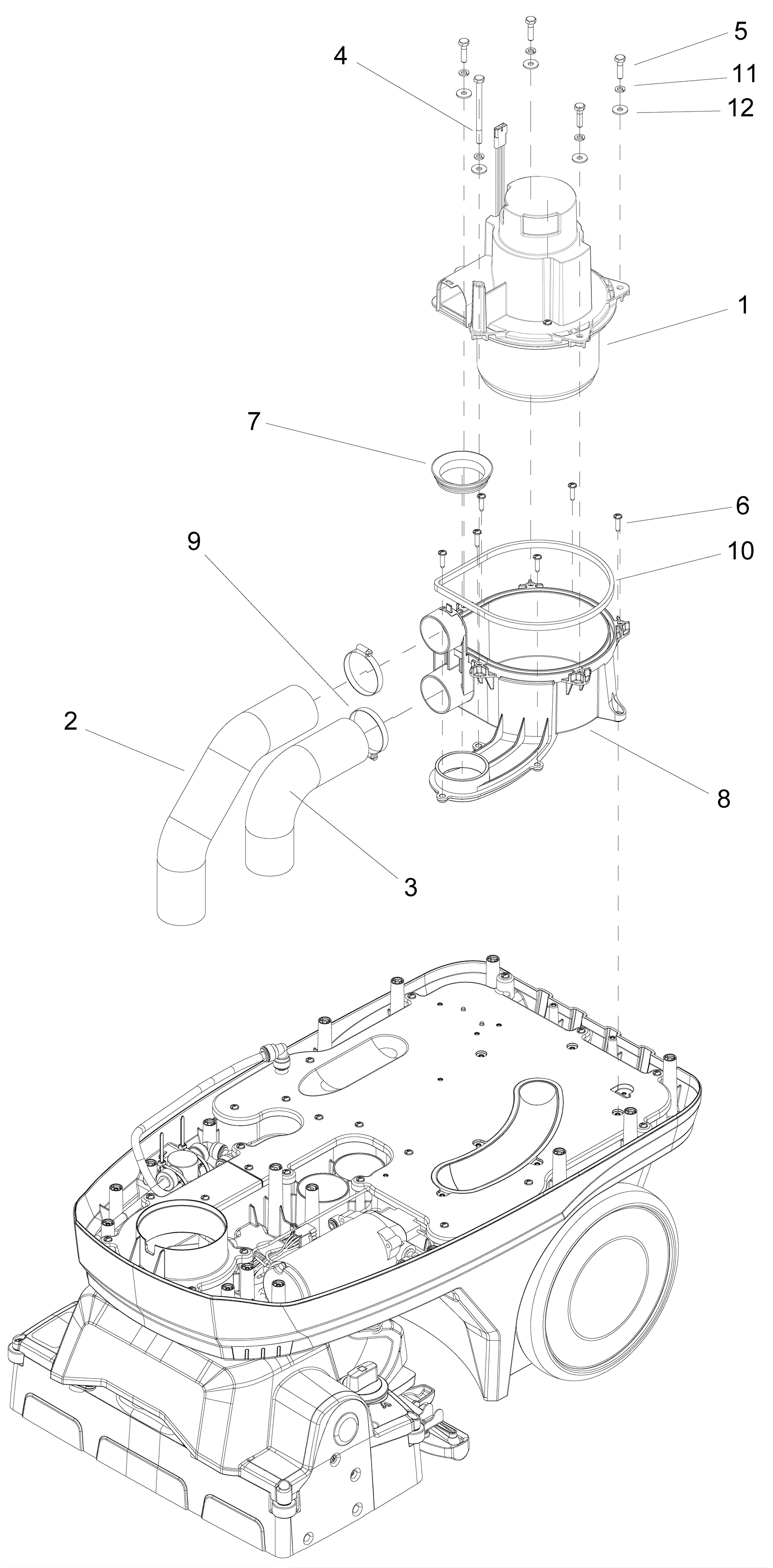 5
4
11
12
1
7
6
9
10
2
8
3