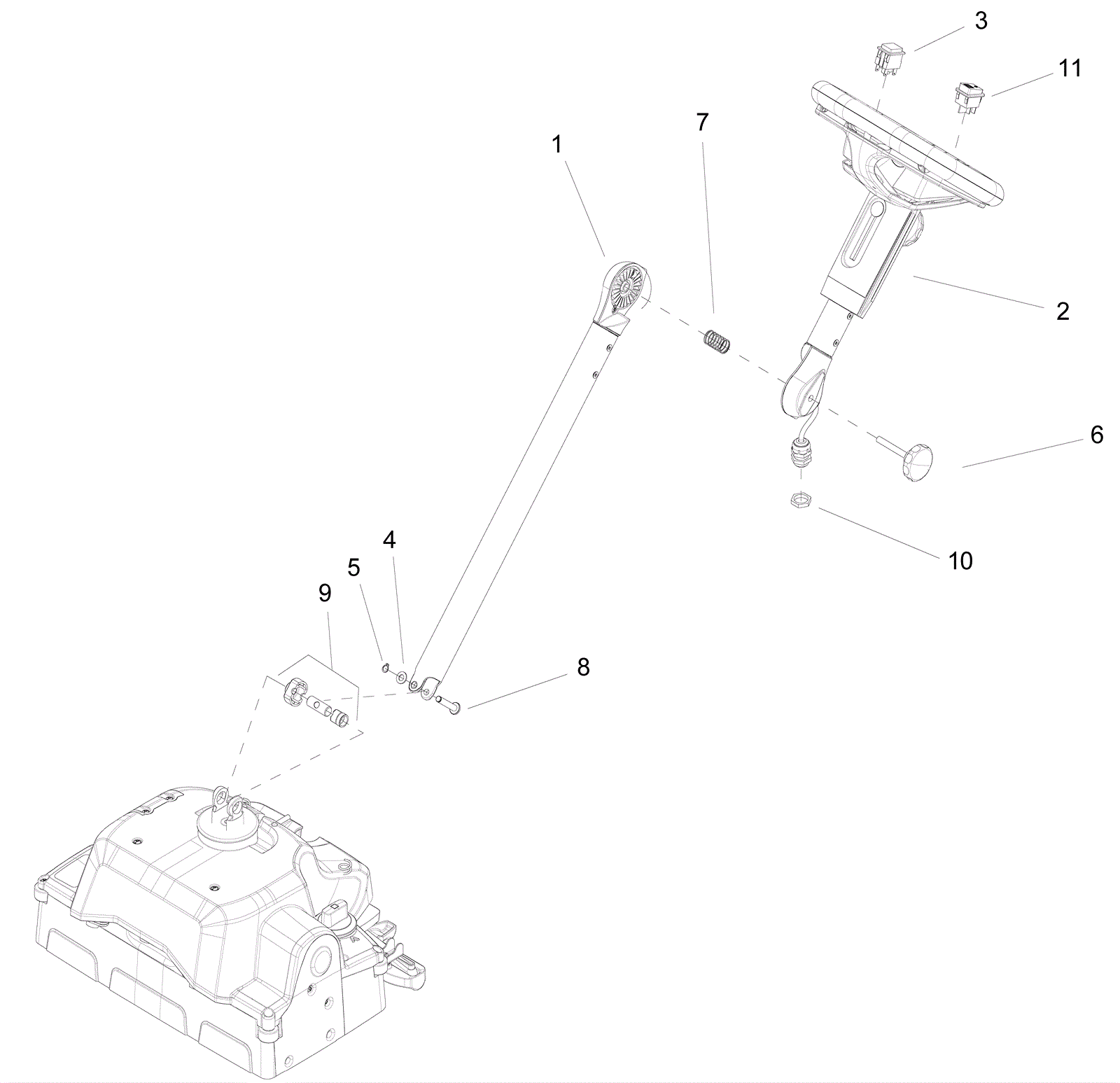 3
11
7
1
2
6
10
4
5
9
8