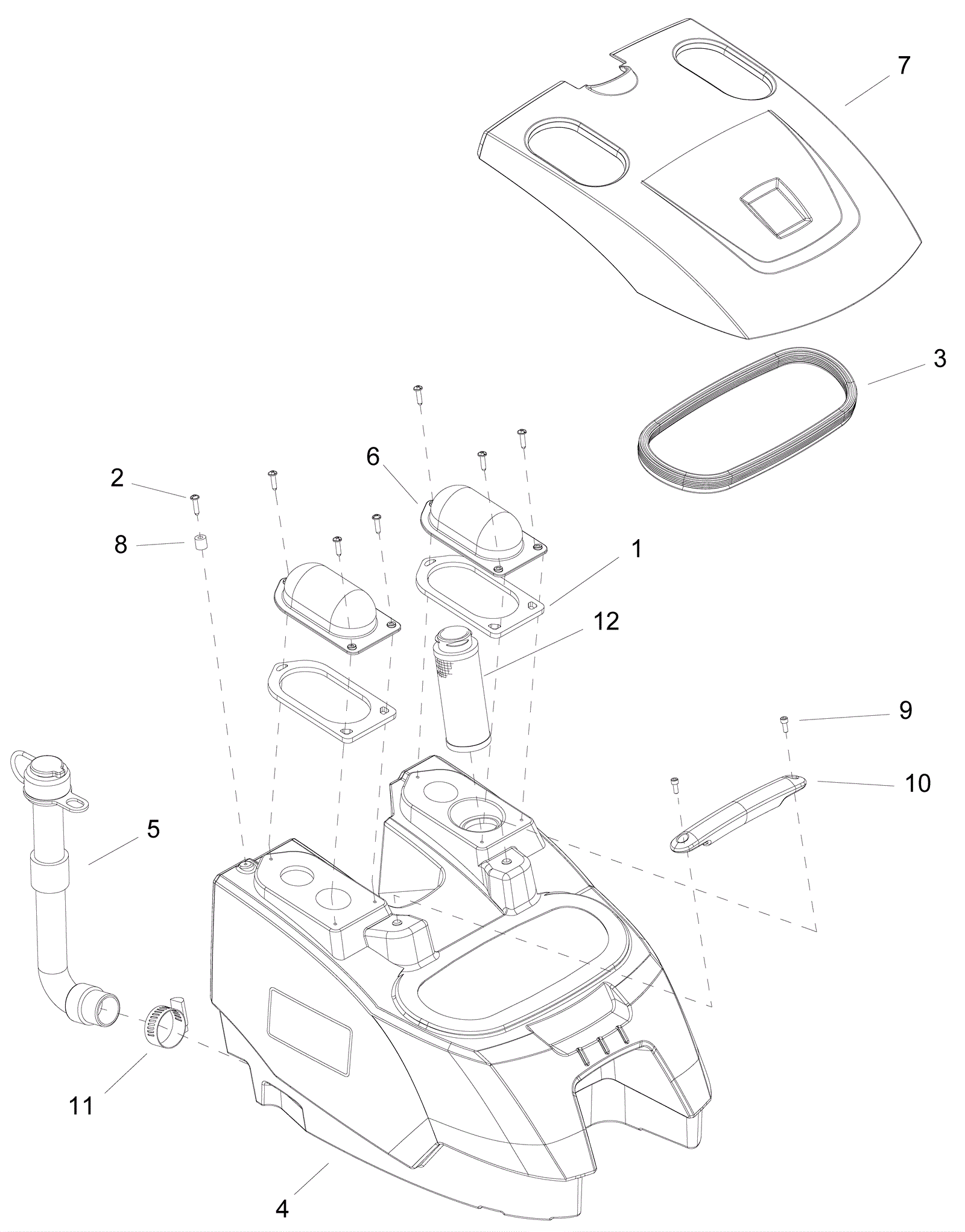 7
3
6
2
8
1
12
9
10
5
11
4