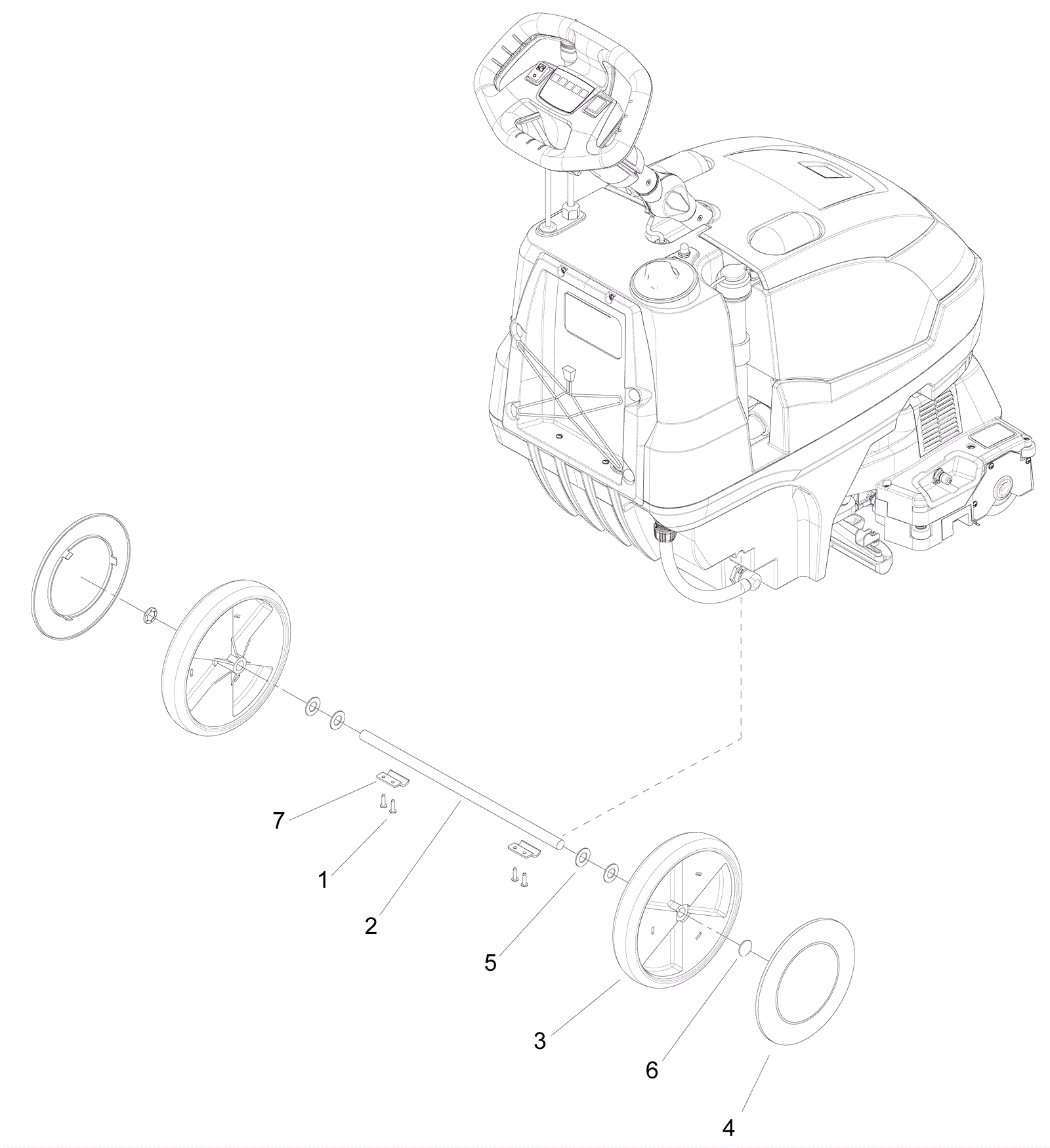 7

1

2

5

3

6

4